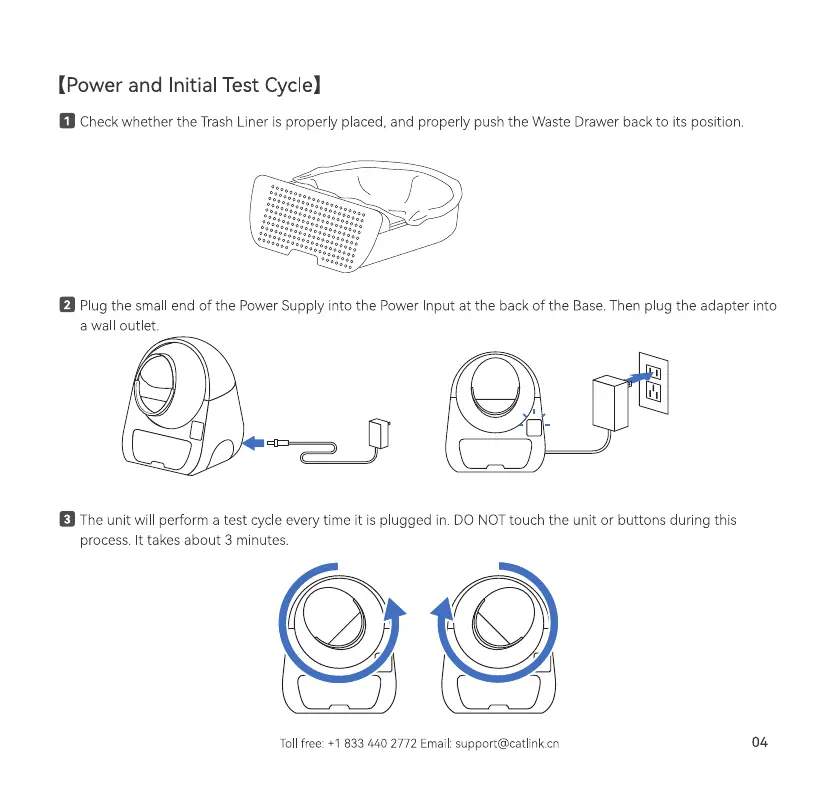 【Power and Initial Test Cycle】

1 Check whether the Trash Liner is properly placed, and properly push the Waste Drawer back to its position.

2 Plug the small end of the Power Supply into the Power Input at the back of the Base. Then plug the adapter into a wall outlet.

3 The unit will perform a test cycle every time it is plugged in. DO NOT touch the unit or buttons during this process. It takes about 3 minutes.

Toll free: +1 833 440 2772 Email: support@catlink.cn

04