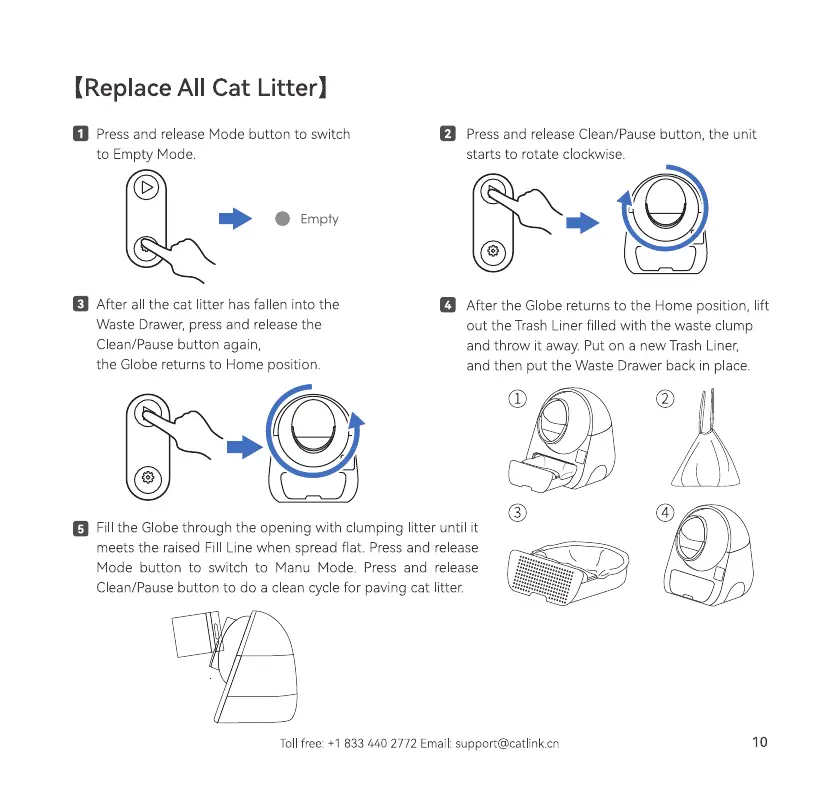 【Replace All Cat Litter】

1 Press and release Mode button to switch to Empty Mode.

Empty

2 Press and release Clean/Pause button, the unit starts to rotate clockwise.

3 After all the cat litter has fallen into the Waste Drawer, press and release the Clean/Pause button again, the Globe returns to Home position.

4 After the Globe returns to the Home position, lift out the Trash Liner filled with the waste clump and throw it away. Put on a new Trash Liner, and then put the Waste Drawer back in place.

①

②

③

④

5 Fill the Globe through the opening with clumping litter until it meets the raised Fill Line when spread flat. Press and release Mode button to switch to Manu Mode. Press and release Clean/Pause button to do a clean cycle for paving cat litter.

Toll free: +1 833 440 2772 Email: support@catlink.cn

10