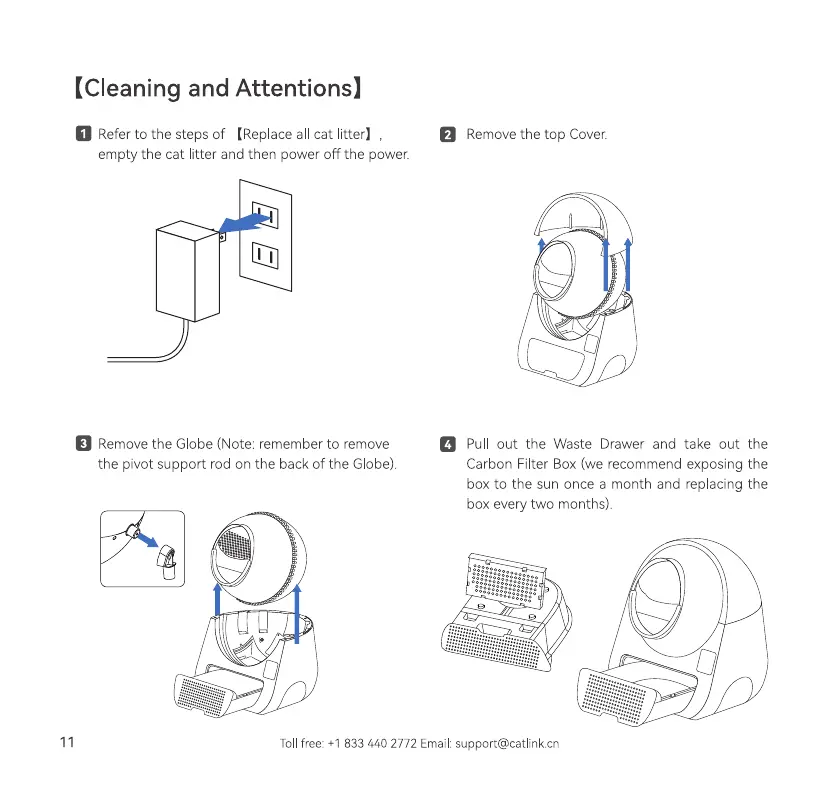 【Cleaning and Attentions】

1 Refer to the steps of 【Replace all cat litter】, empty the cat litter and then power off the power.

2 Remove the top Cover.

3 Remove the Globe (Note: remember to remove the pivot support rod on the back of the Globe).

4 Pull out the Waste Drawer and take out the Carbon Filter Box (we recommend exposing the box to the sun once a month and replacing the box every two months).

11

Toll free: +1 833 440 2772 Email: support@catlink.cn