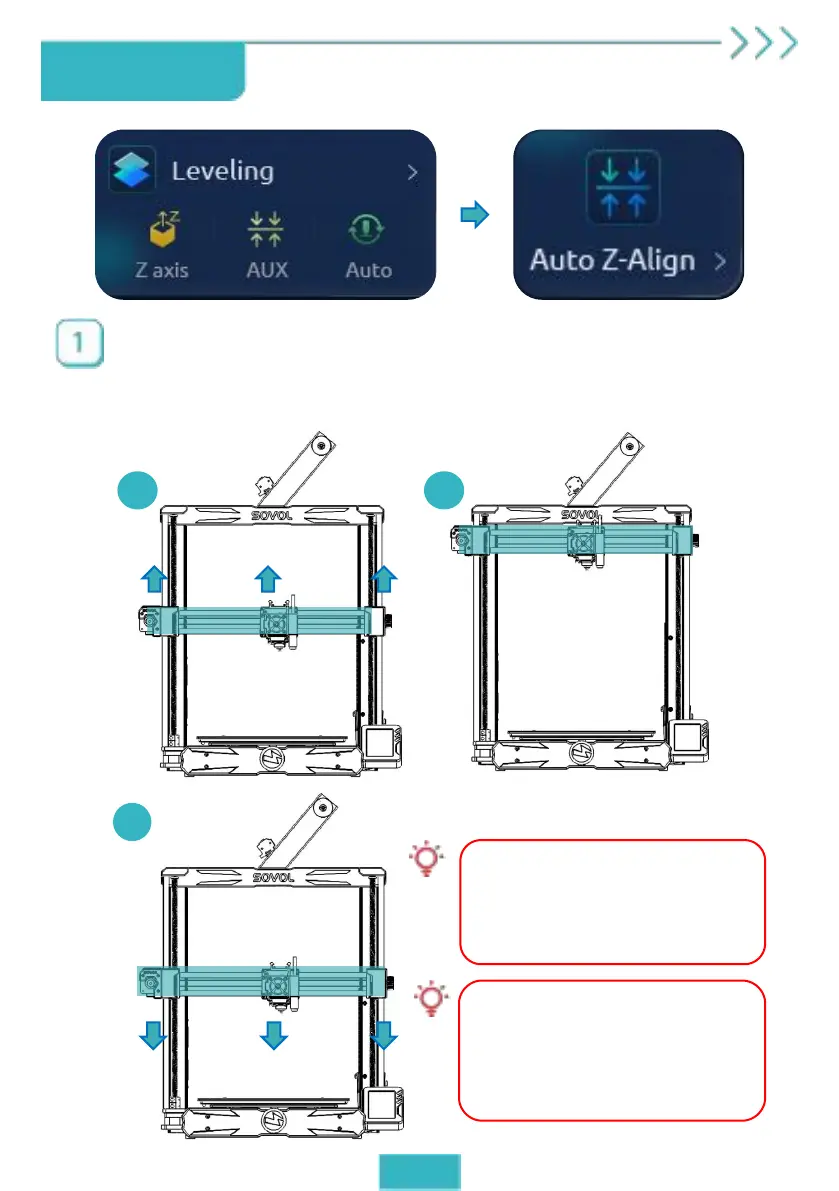 Leveling >

Z axis AUX Auto

Auto Z-Align >

1

SOVOL

SOVOL

SOVOL