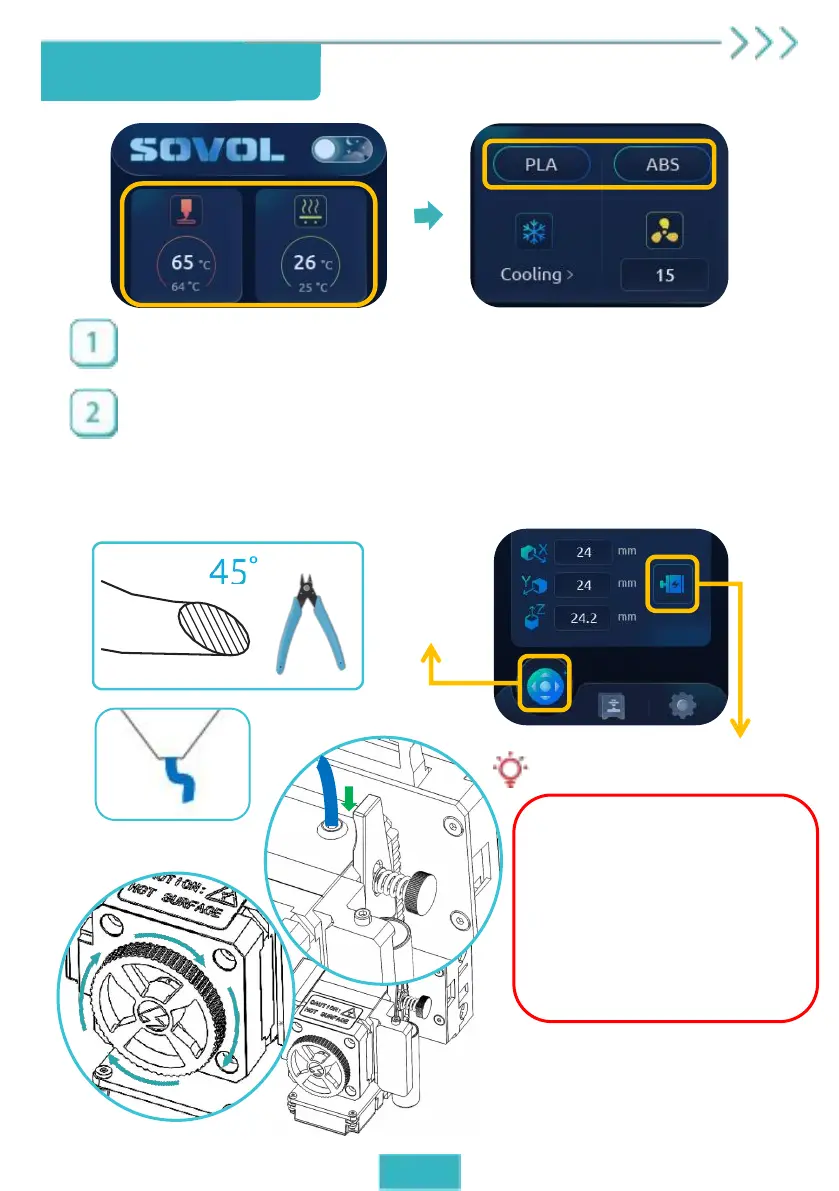 SOVOL

65 °C
64 °C

26 °C
25 °C

PLA

ABS

Cooling >

15

1

2

45°

24 mm

24 mm

24.2 mm

CAUTION: HOT SURFACE

CAUTION: HOT SURFACE