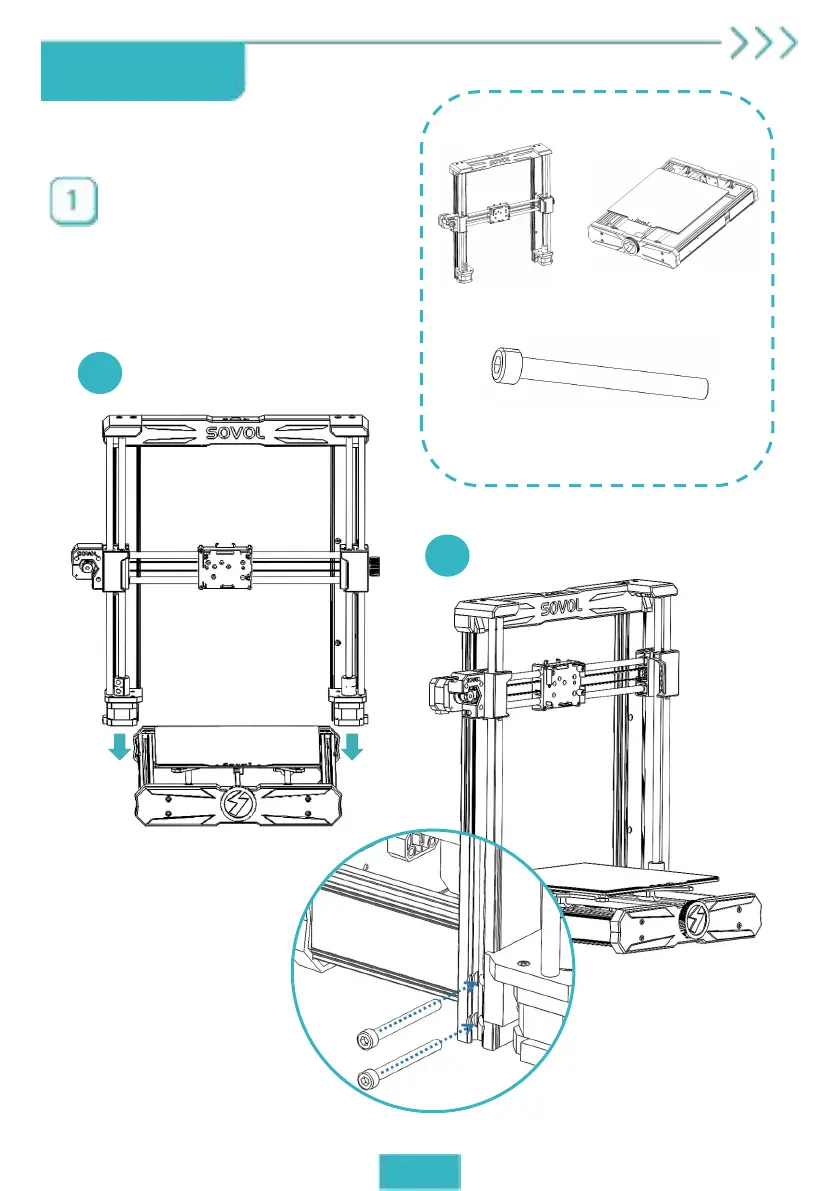 1

SOVOL

SOVOL