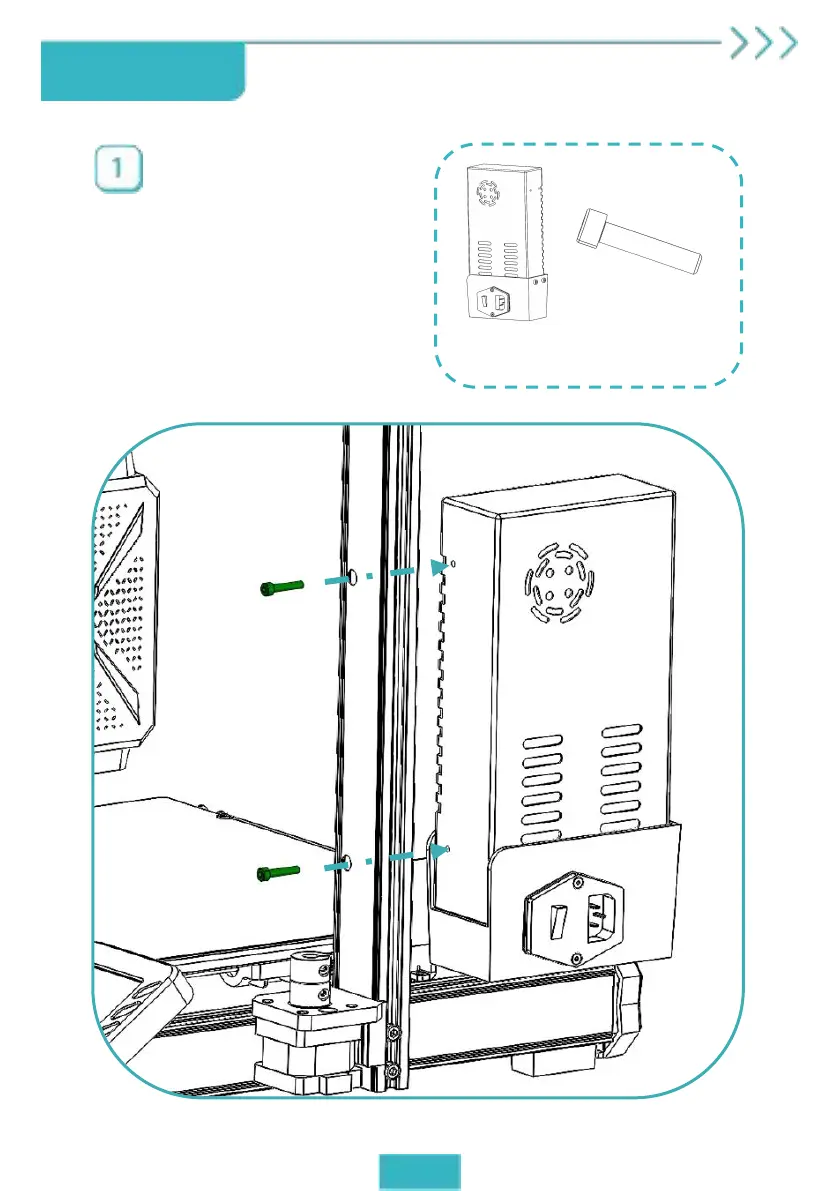 1