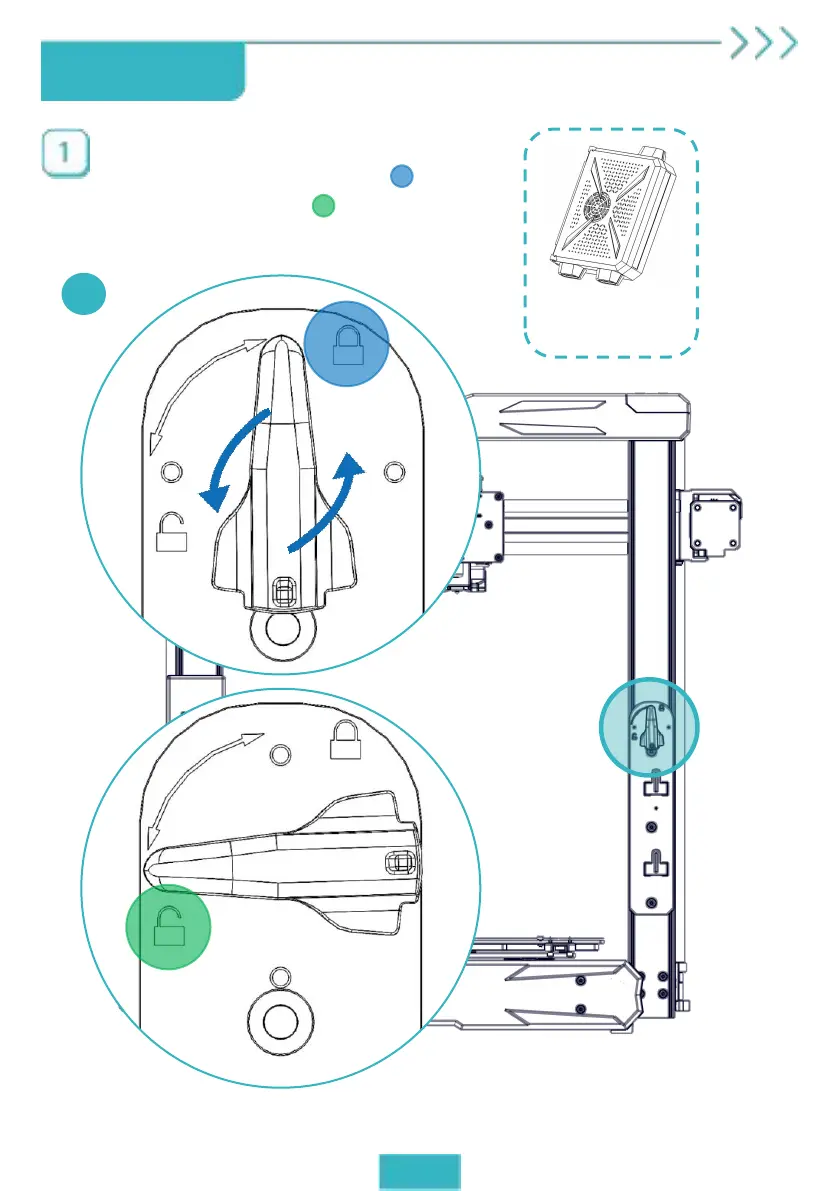 1