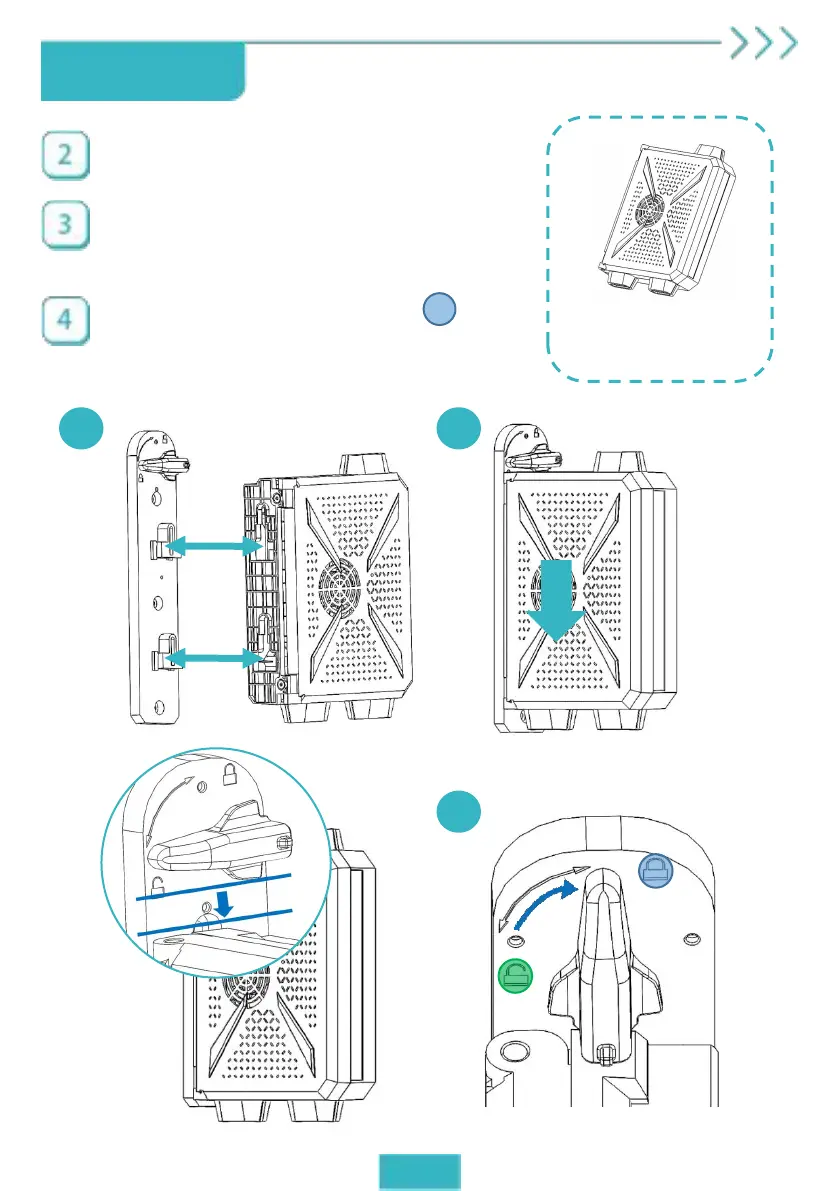 2

3

4