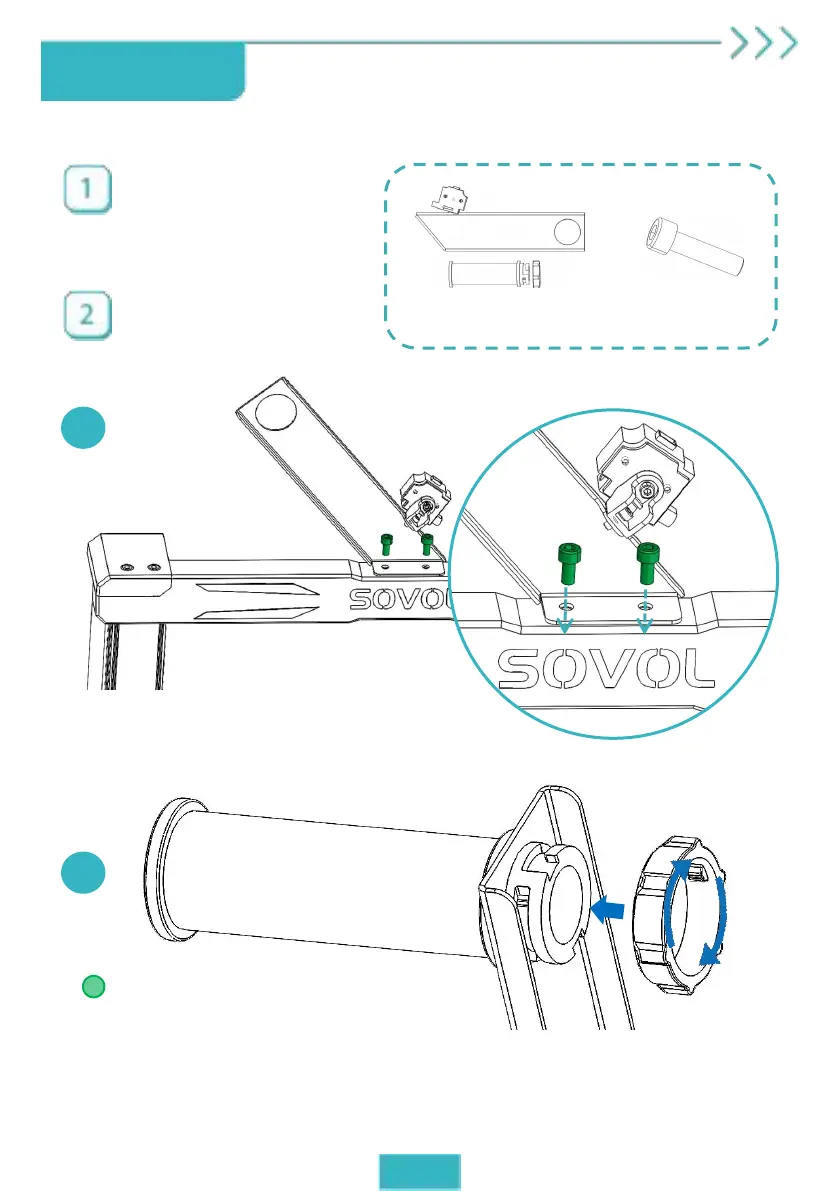 1

2

SOVOL

SOVOL