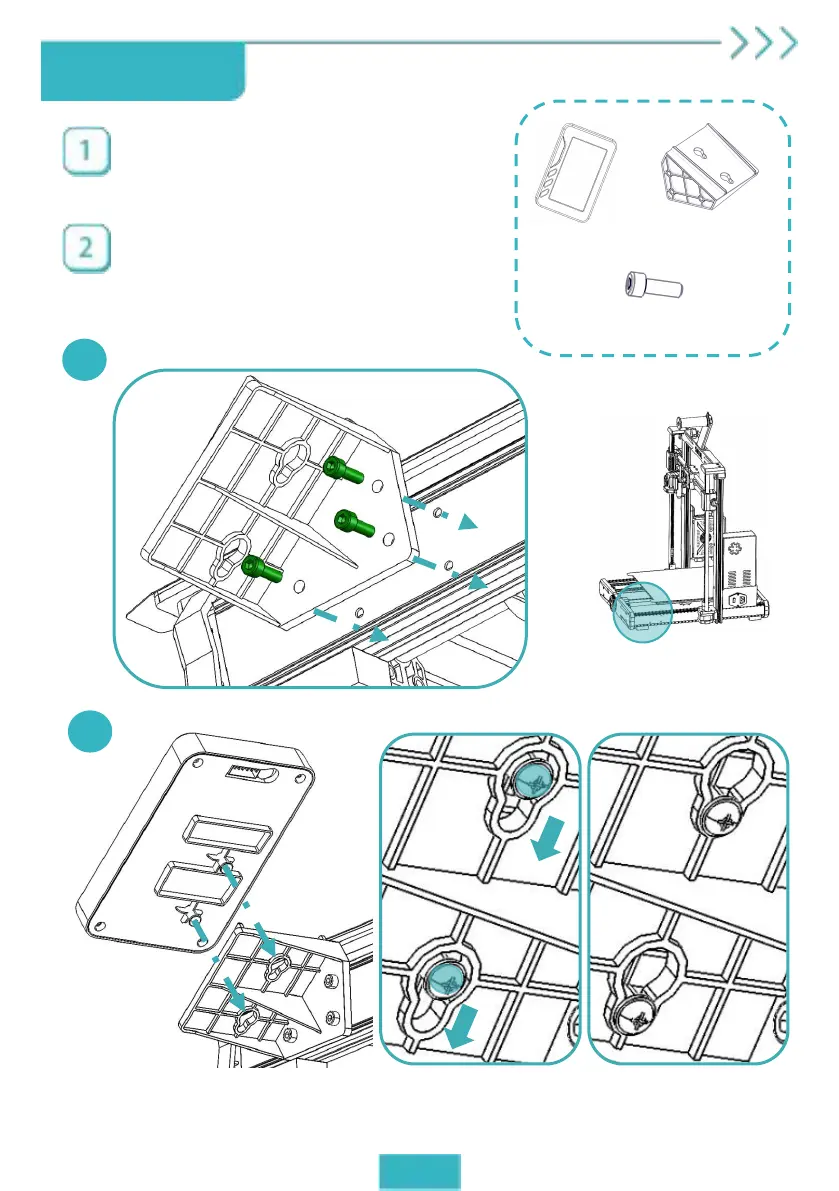 1

2