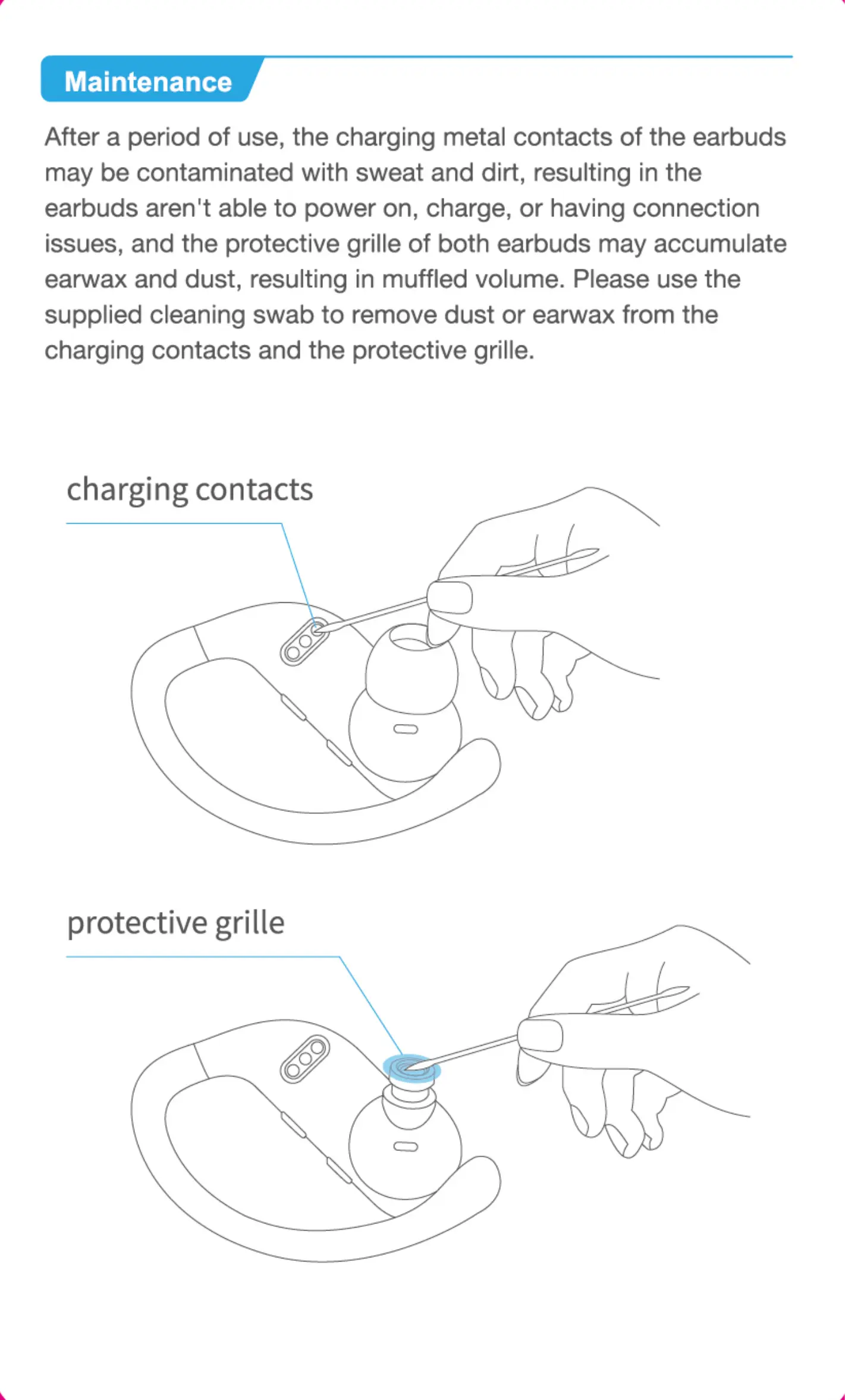 Maintenance

After a period of use, the charging metal contacts of the earbuds may be contaminated with sweat and dirt, resulting in the earbuds aren't able to power on, charge, or having connection issues, and the protective grille of both earbuds may accumulate earwax and dust, resulting in muffled volume. Please use the supplied cleaning swab to remove dust or earwax from the charging contacts and the protective grille.

charging contacts

protective grille