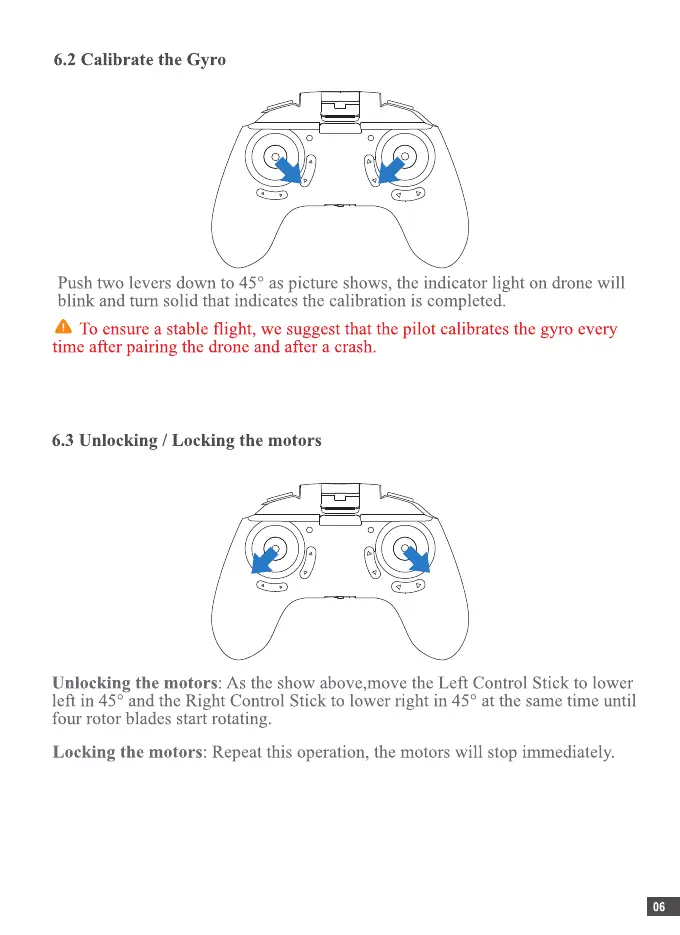 6.2 Calibrate the Gyro

Push two levers down to 45° as picture shows, the indicator light on drone will blink and turn solid that indicates the calibration is completed.

To ensure a stable flight, we suggest that the pilot calibrates the gyro every time after pairing the drone and after a crash.

6.3 Unlocking / Locking the motors

Unlocking the motors: As the show above,move the Left Control Stick to lower left in 45° and the Right Control Stick to lower right in 45° at the same time until four rotor blades start rotating.

Locking the motors: Repeat this operation, the motors will stop immediately.

06