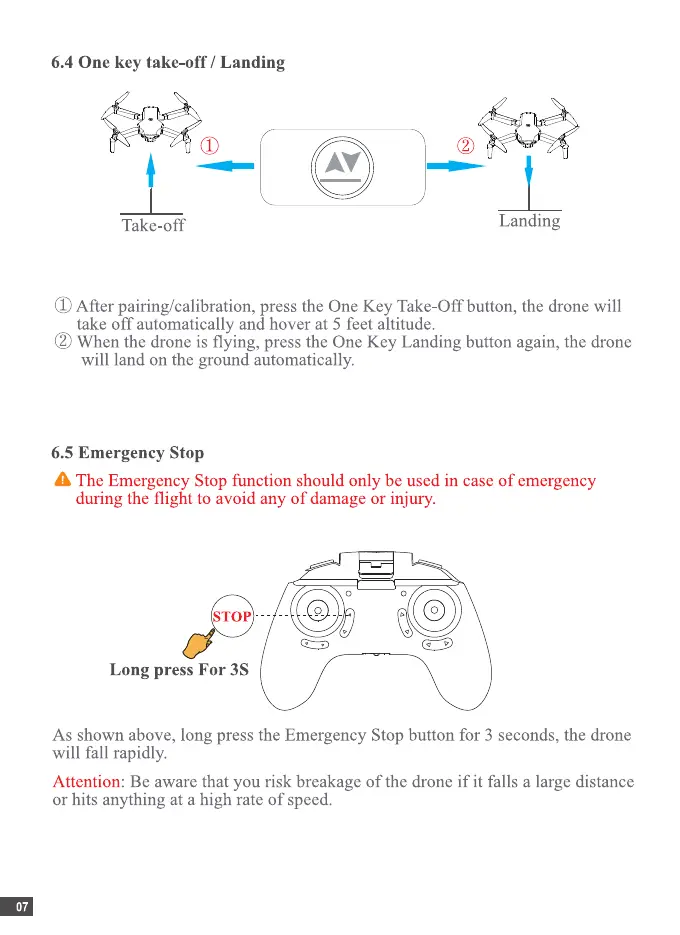 6.4 One key take-off / Landing

①

②

Take-off

Landing

① After pairing/calibration, press the One Key Take-Off button, the drone will take off automatically and hover at 5 feet altitude.
② When the drone is flying, press the One Key Landing button again, the drone will land on the ground automatically.

6.5 Emergency Stop

The Emergency Stop function should only be used in case of emergency during the flight to avoid any of damage or injury.

STOP

Long press For 3S

As shown above, long press the Emergency Stop button for 3 seconds, the drone will fall rapidly.

Attention: Be aware that you risk breakage of the drone if it falls a large distance or hits anything at a high rate of speed.

07