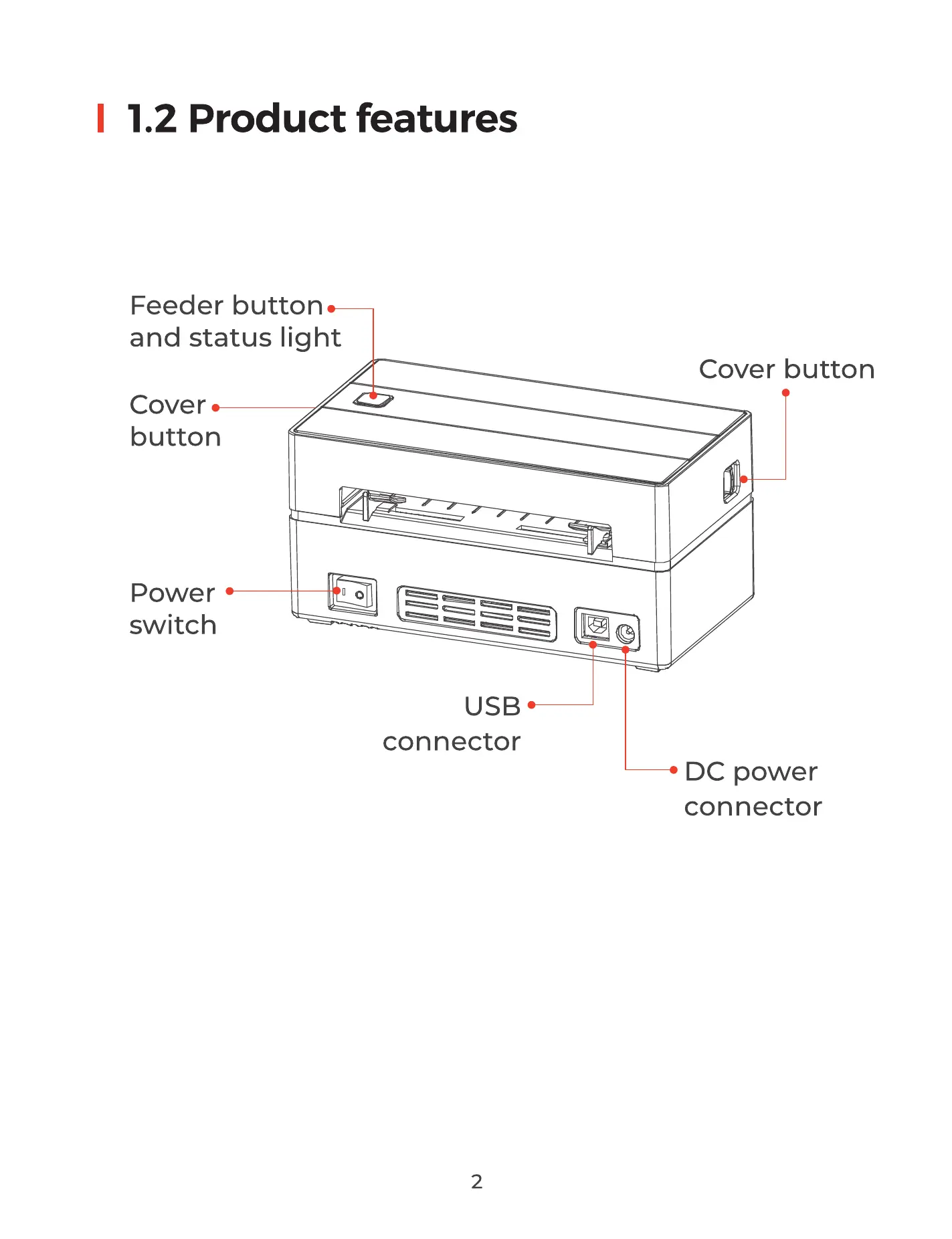 1.2 Product features

Feeder button and status light

Cover button

Cover button

Power switch

USB connector

DC power connector

2