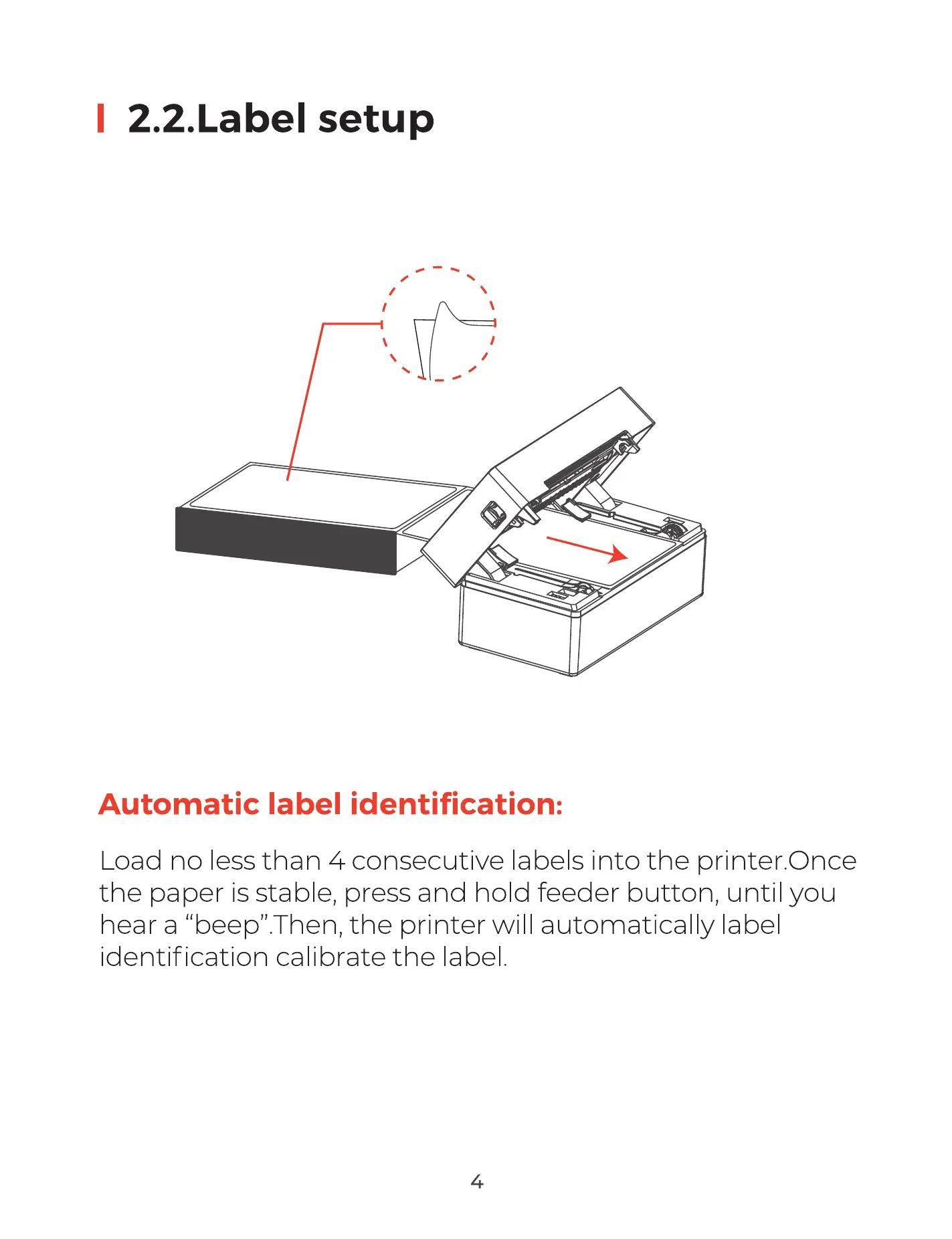 2.2.Label setup

Automatic label identification:

Load no less than 4 consecutive labels into the printer.Once the paper is stable, press and hold feeder button, until you hear a “beep”.Then, the printer will automatically label identification calibrate the label.

4