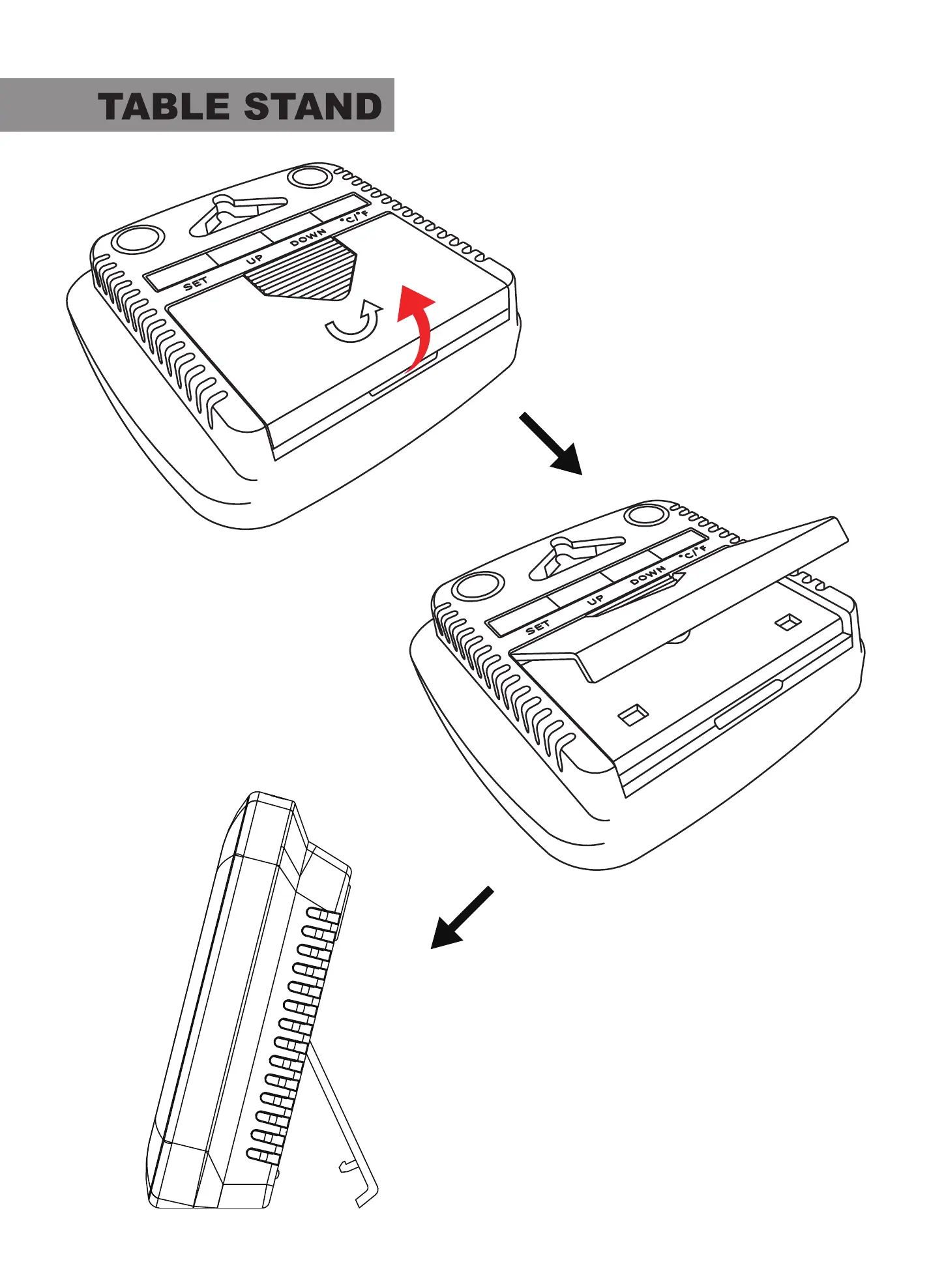 TABLE STAND

SET UP DOWN °C/°F

SET UP DOWN °C/°F