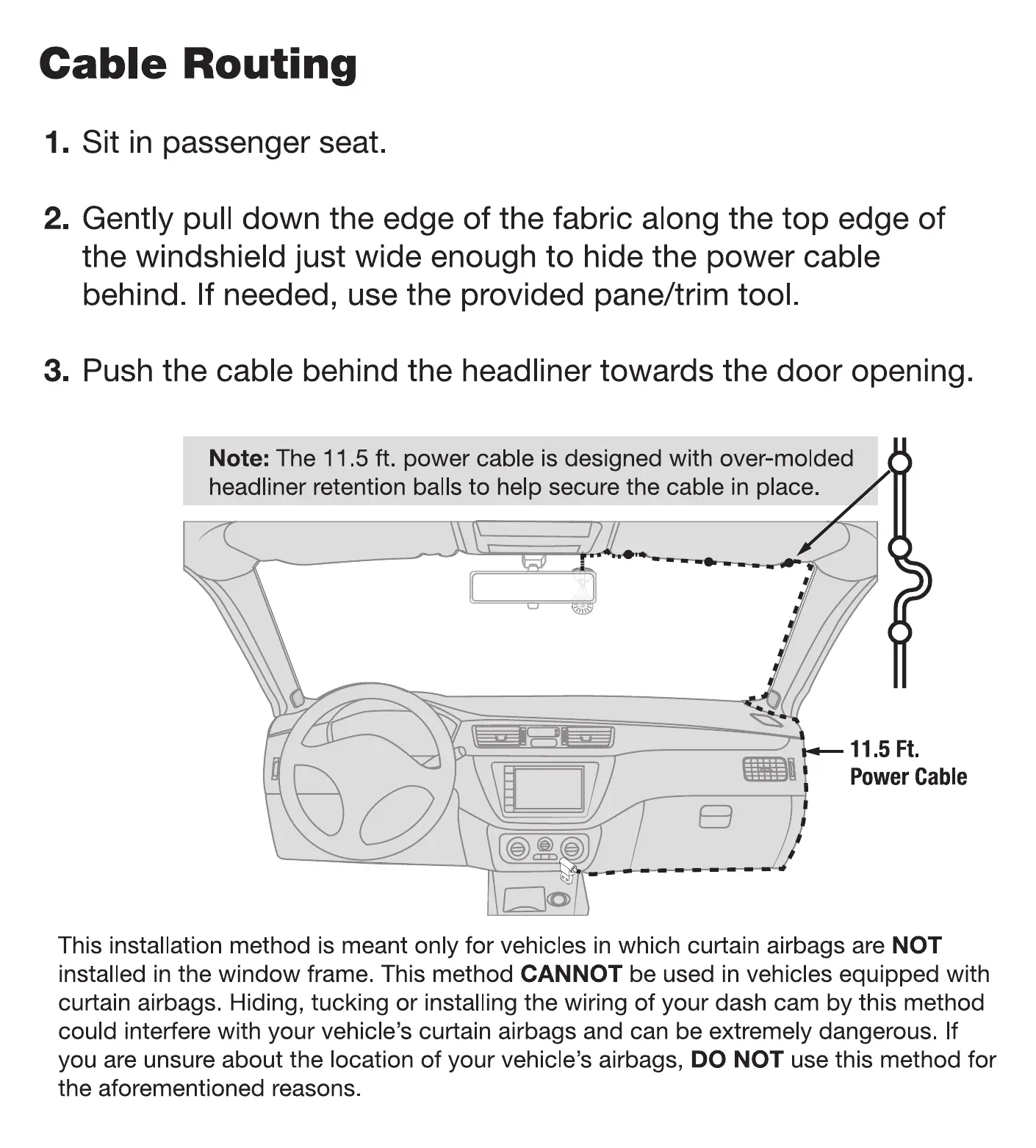 Cable Routing

1. Sit in passenger seat.

2. Gently pull down the edge of the fabric along the top edge of the windshield just wide enough to hide the power cable behind. If needed, use the provided pane/trim tool.

3. Push the cable behind the headliner towards the door opening.

Note: The 11.5 ft. power cable is designed with over-molded headliner retention balls to help secure the cable in place.

11.5 Ft. Power Cable

This installation method is meant only for vehicles in which curtain airbags are NOT installed in the window frame. This method CANNOT be used in vehicles equipped with curtain airbags. Hiding, tucking or installing the wiring of your dash cam by this method could interfere with your vehicle's curtain airbags and can be extremely dangerous. If you are unsure about the location of your vehicle's airbags, DO NOT use this method for the aforementioned reasons.