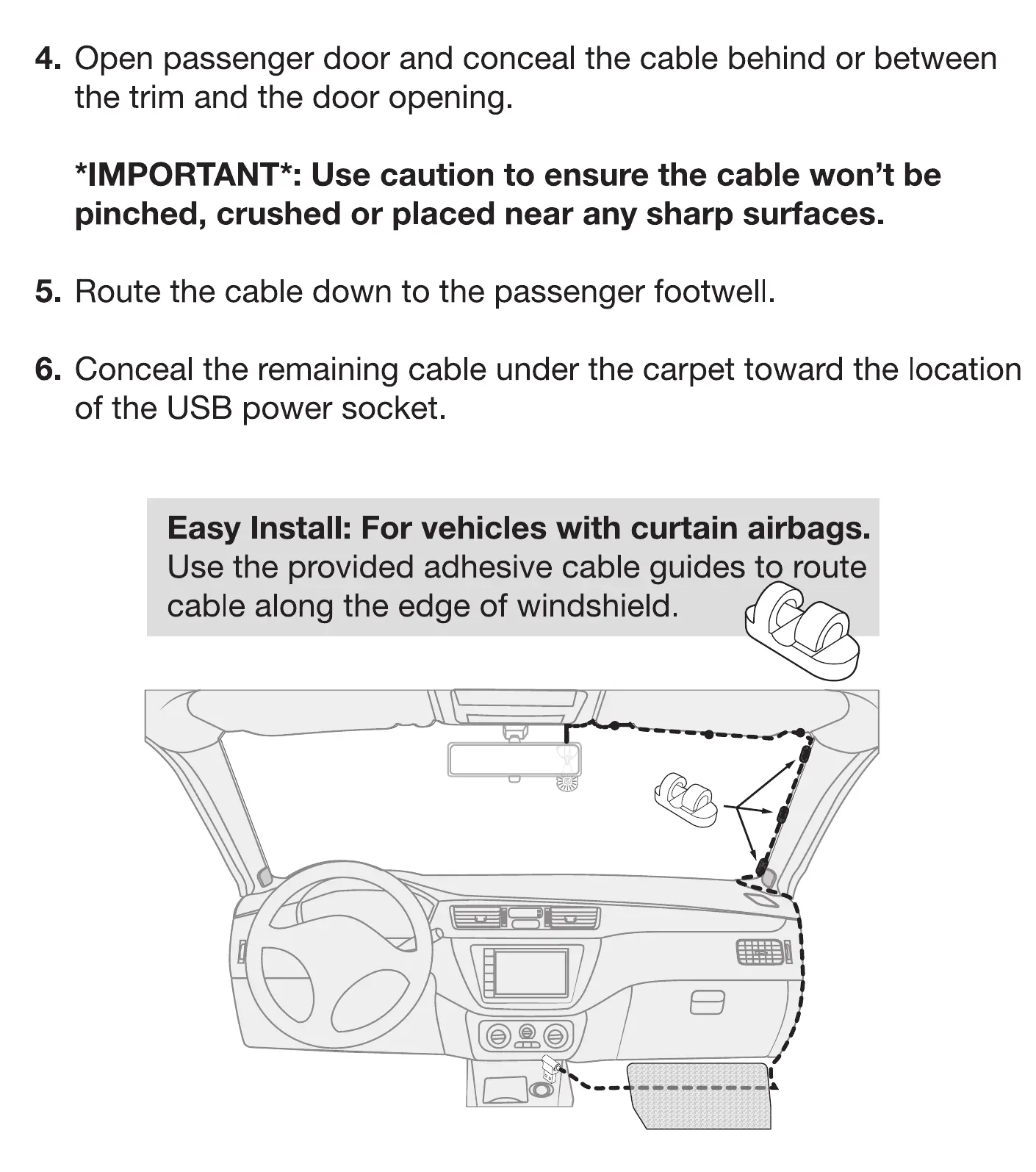 4. Open passenger door and conceal the cable behind or between the trim and the door opening.

*IMPORTANT*: Use caution to ensure the cable won't be pinched, crushed or placed near any sharp surfaces.

5. Route the cable down to the passenger footwell.

6. Conceal the remaining cable under the carpet toward the location of the USB power socket.

Easy Install: For vehicles with curtain airbags.
Use the provided adhesive cable guides to route cable along the edge of windshield.