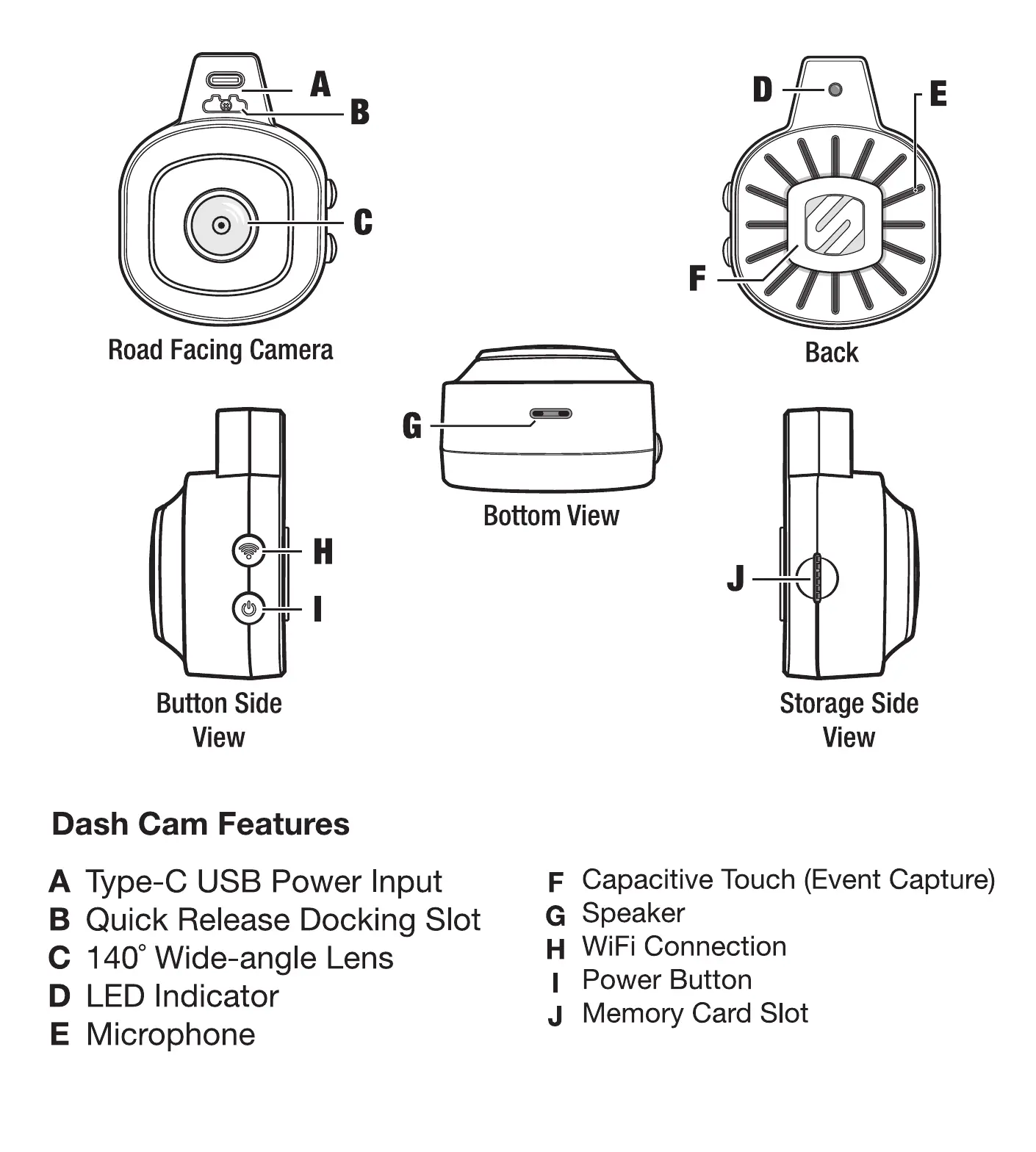 A
B
C
Road Facing Camera

D
E
F
Back

G
Bottom View

H
I
Button Side View

J
Storage Side View

Dash Cam Features

A Type-C USB Power Input
B Quick Release Docking Slot
C 140° Wide-angle Lens
D LED Indicator
E Microphone

F Capacitive Touch (Event Capture)
G Speaker
H WiFi Connection
I Power Button
J Memory Card Slot