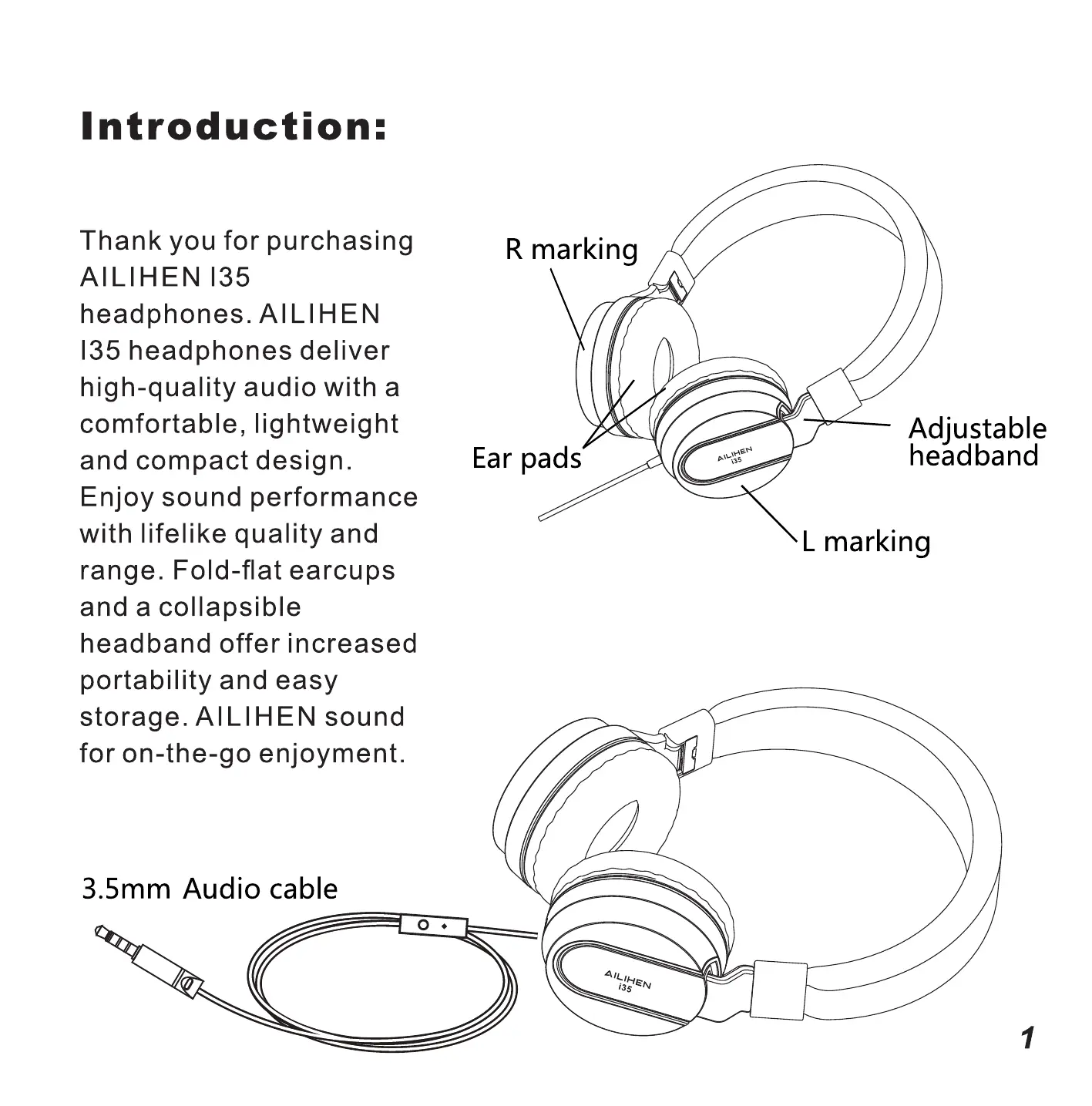 Introduction:

Thank you for purchasing AILIHEN I35 headphones. AILIHEN I35 headphones deliver high-quality audio with a comfortable, lightweight and compact design. Enjoy sound performance with lifelike quality and range. Fold-flat earcups and a collapsible headband offer increased portability and easy storage. AILIHEN sound for on-the-go enjoyment.

R marking

Ear pads

AILIHEN
I35

Adjustable headband

L marking

3.5mm Audio cable

AILIHEN
I35

1