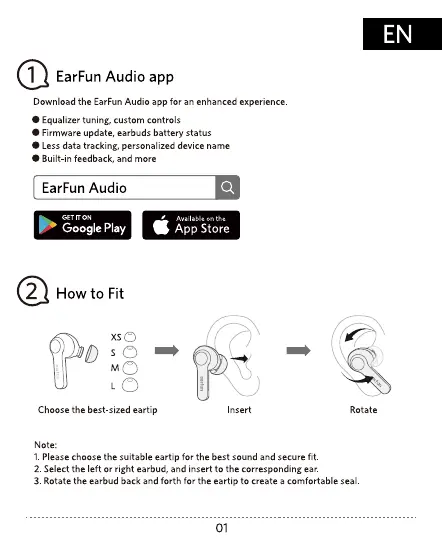 EN

1 EarFun Audio app

Download the EarFun Audio app for an enhanced experience.

● Equalizer tuning, custom controls
● Firmware update, earbuds battery status
● Less data tracking, personalized device name
● Built-in feedback, and more

EarFun Audio

GET IT ON Google Play

Available on the App Store

2 How to Fit

XS
S
M
L

Choose the best-sized eartip

Insert

Rotate

Note:
1. Please choose the suitable eartip for the best sound and secure fit.
2. Select the left or right earbud, and insert to the corresponding ear.
3. Rotate the earbud back and forth for the eartip to create a comfortable seal.

01