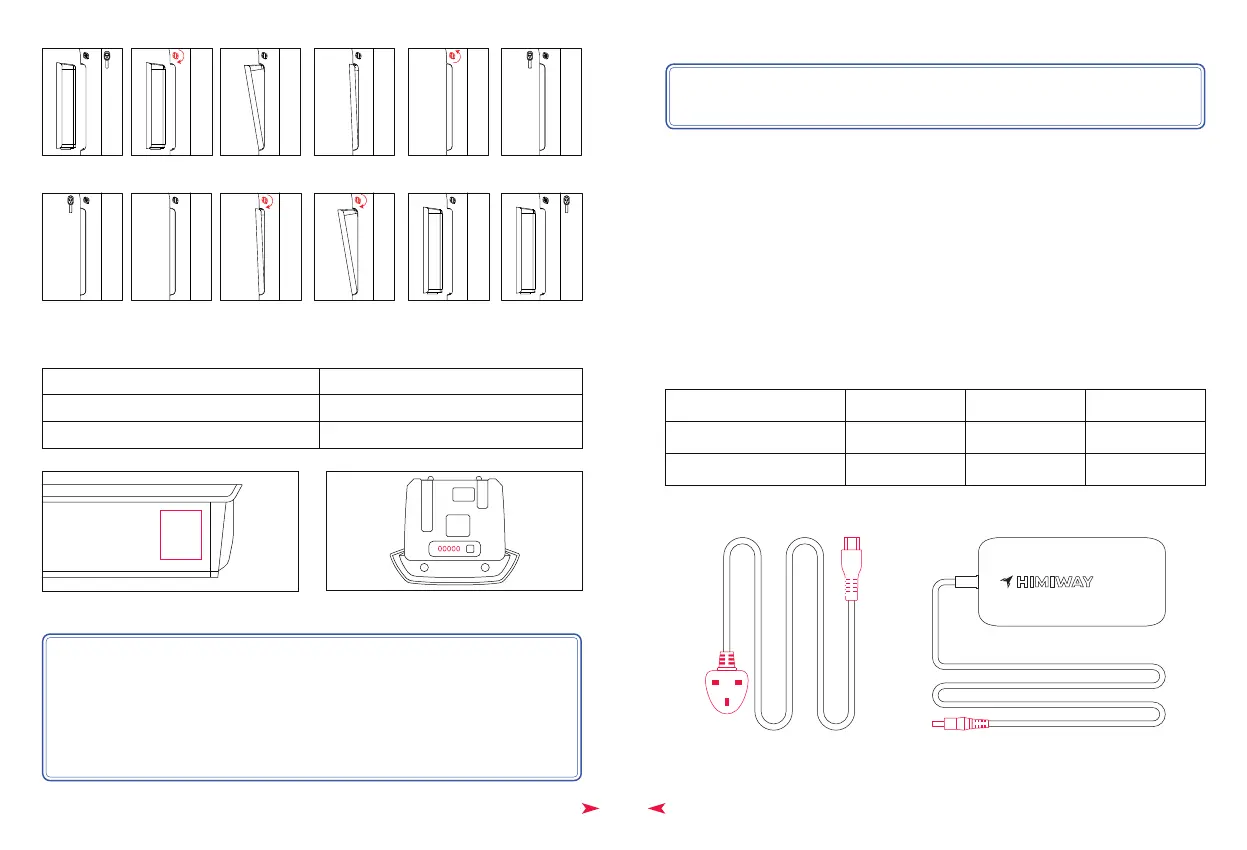 HIMIWAY