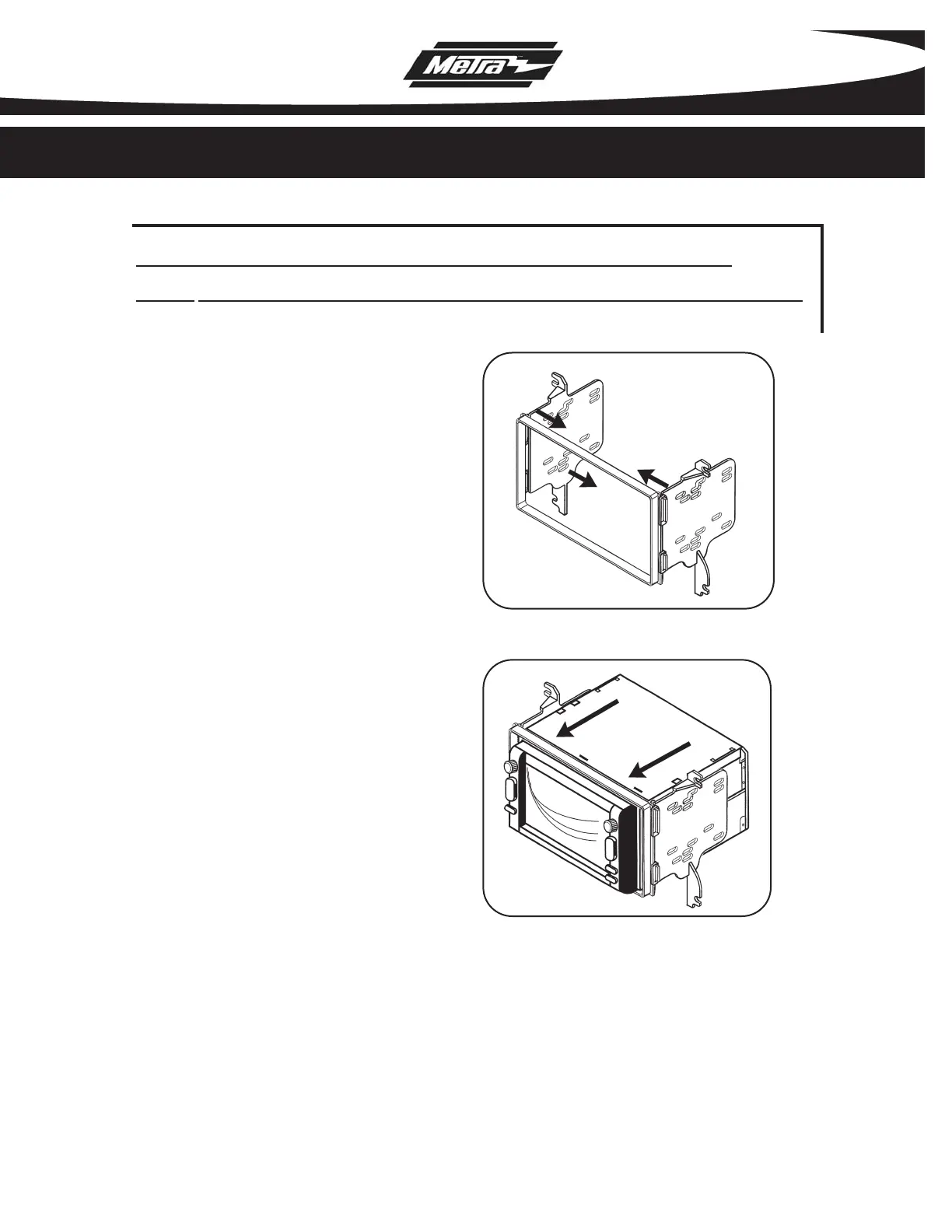 Metra