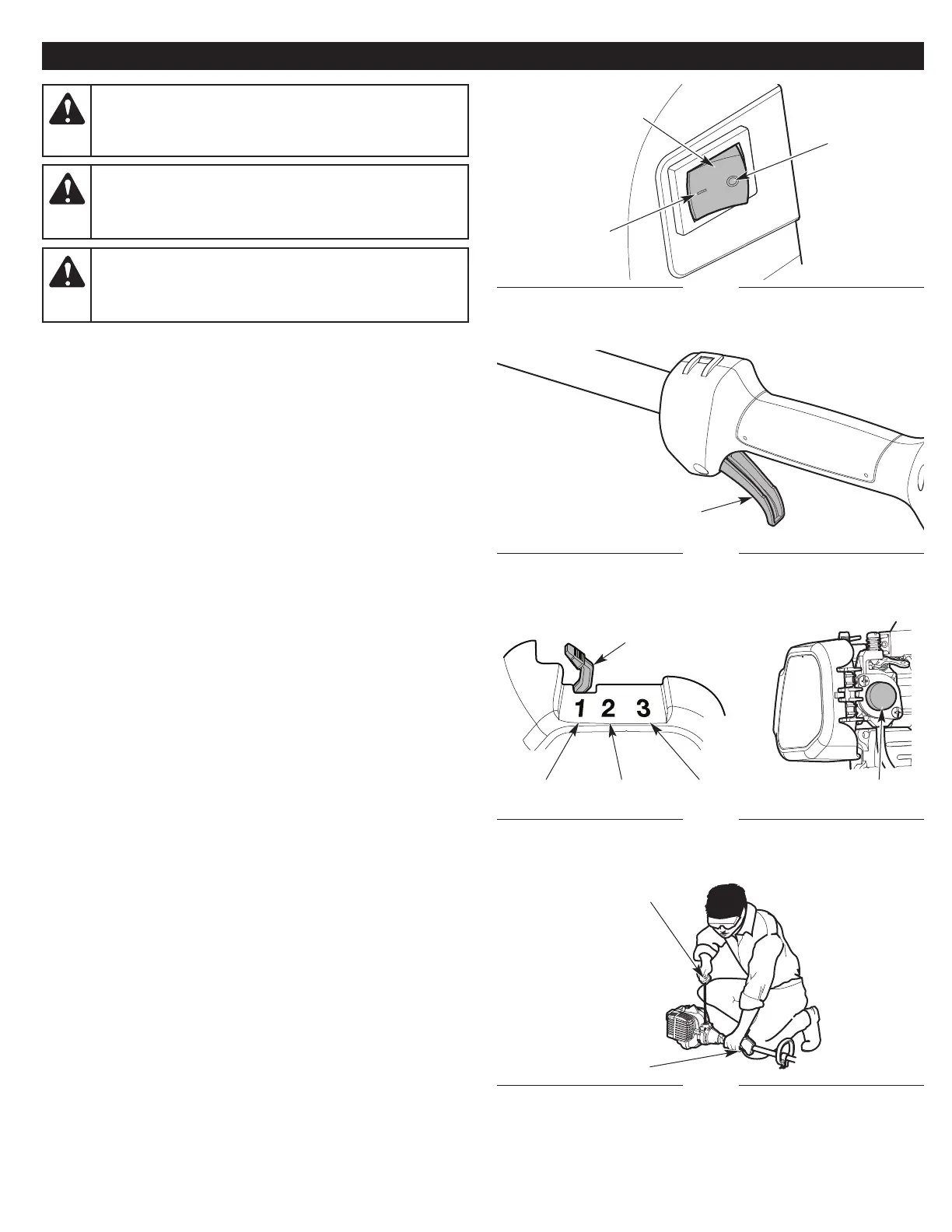 1 2 3