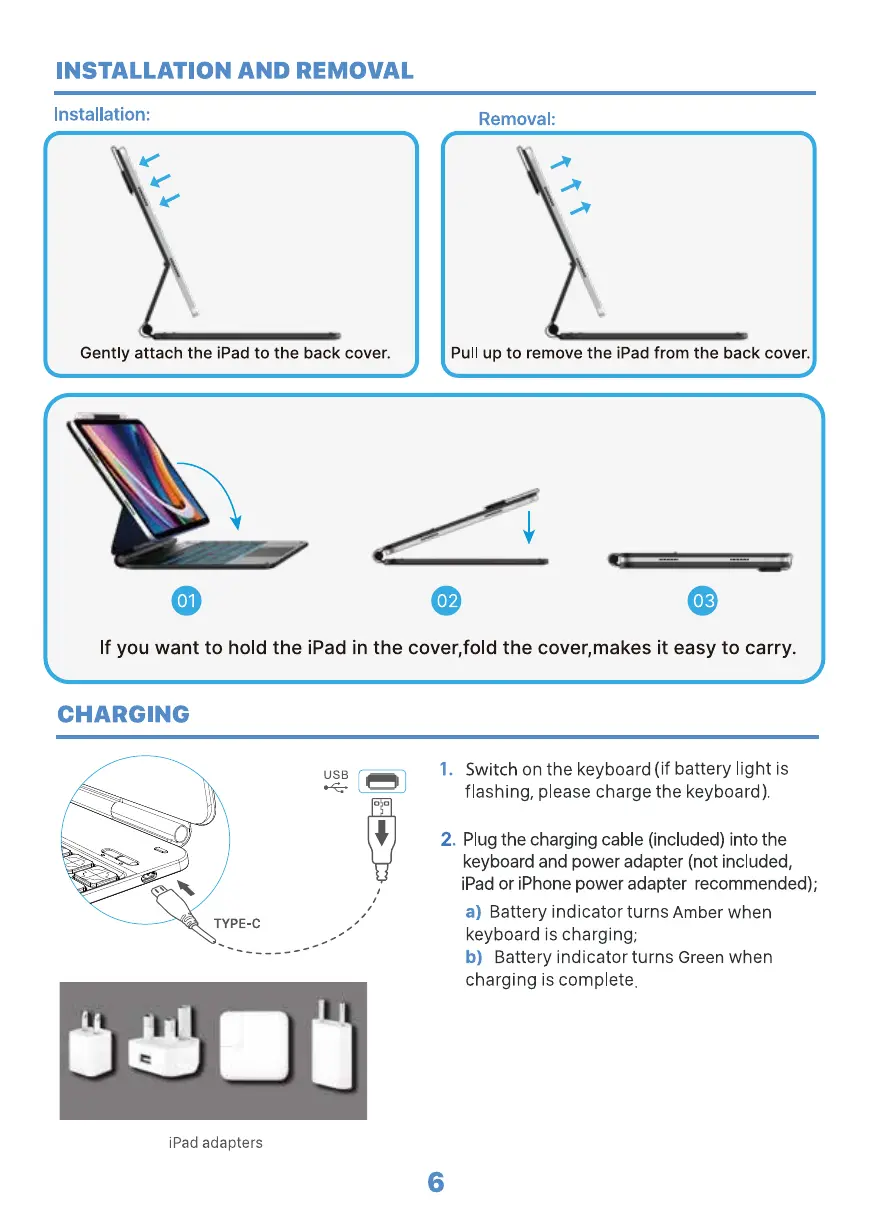 INSTALLATION AND REMOVAL

Installation:

Gently attach the iPad to the back cover.

Removal:

Pull up to remove the iPad from the back cover.

01

02

03

If you want to hold the iPad in the cover,fold the cover,makes it easy to carry.

CHARGING

USB

TYPE-C

iPad adapters

1. Switch on the keyboard (if battery light is flashing, please charge the keyboard).

2. Plug the charging cable (included) into the keyboard and power adapter (not included, iPad or iPhone power adapter recommended);

a) Battery indicator turns Amber when keyboard is charging;

b) Battery indicator turns Green when charging is complete.

6