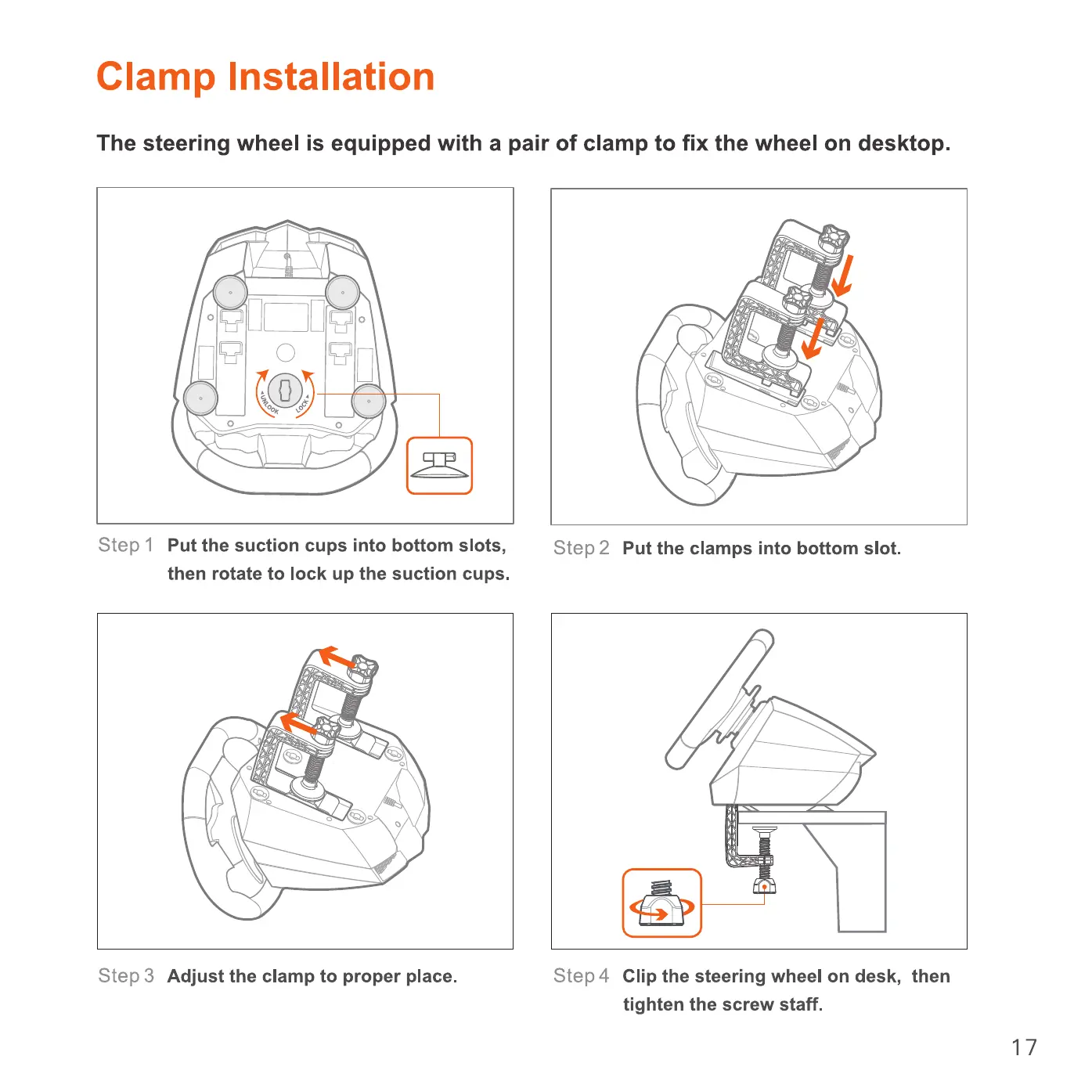 Clamp Installation

The steering wheel is equipped with a pair of clamp to fix the wheel on desktop.

UNLOCK LOCK

Step 1 Put the suction cups into bottom slots, then rotate to lock up the suction cups.

Step 2 Put the clamps into bottom slot.

Step 3 Adjust the clamp to proper place.

Step 4 Clip the steering wheel on desk, then tighten the screw staff.

17