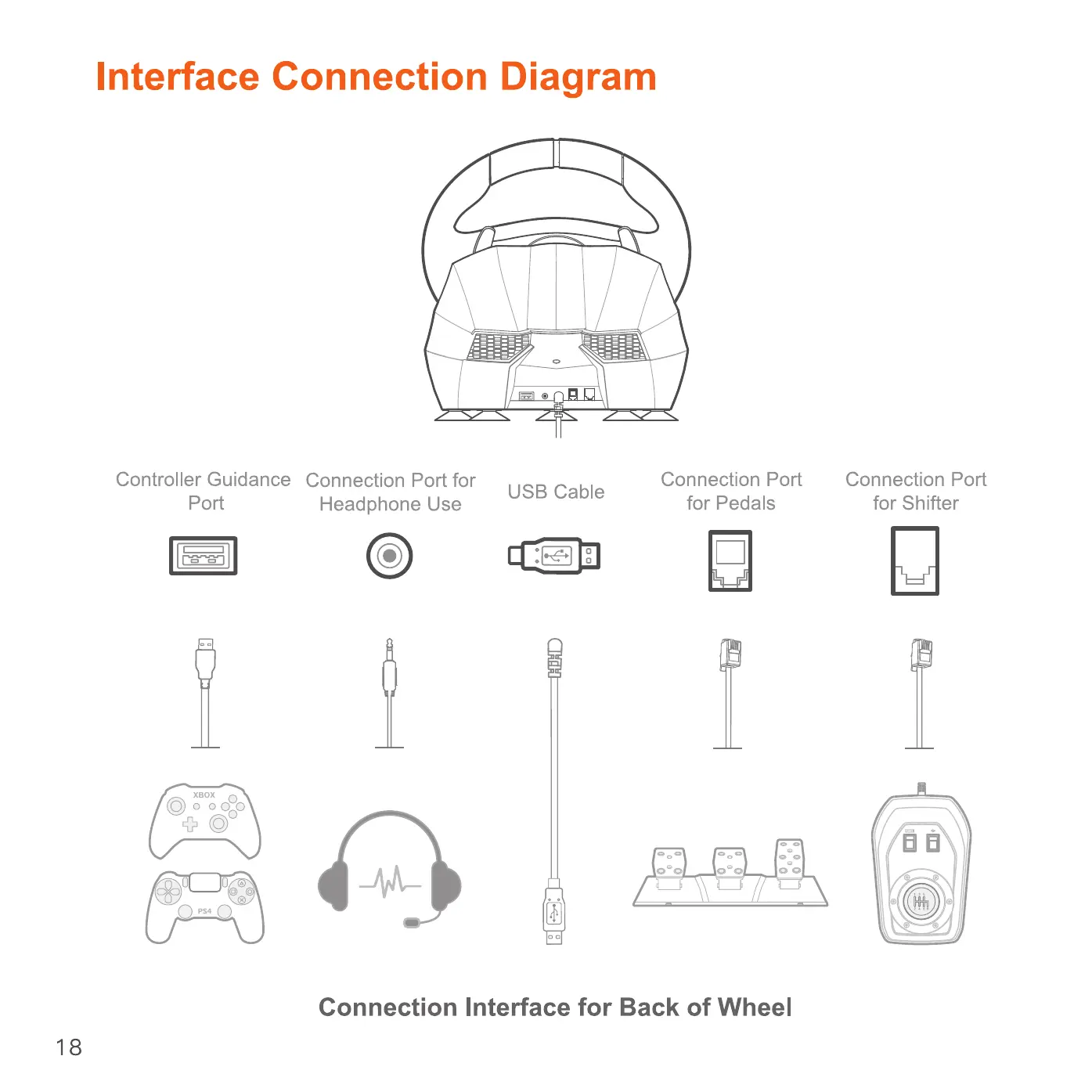 Interface Connection Diagram

Controller Guidance Port

Connection Port for Headphone Use

USB Cable

Connection Port for Pedals

Connection Port for Shifter

XBOX

PS4

Connection Interface for Back of Wheel

18