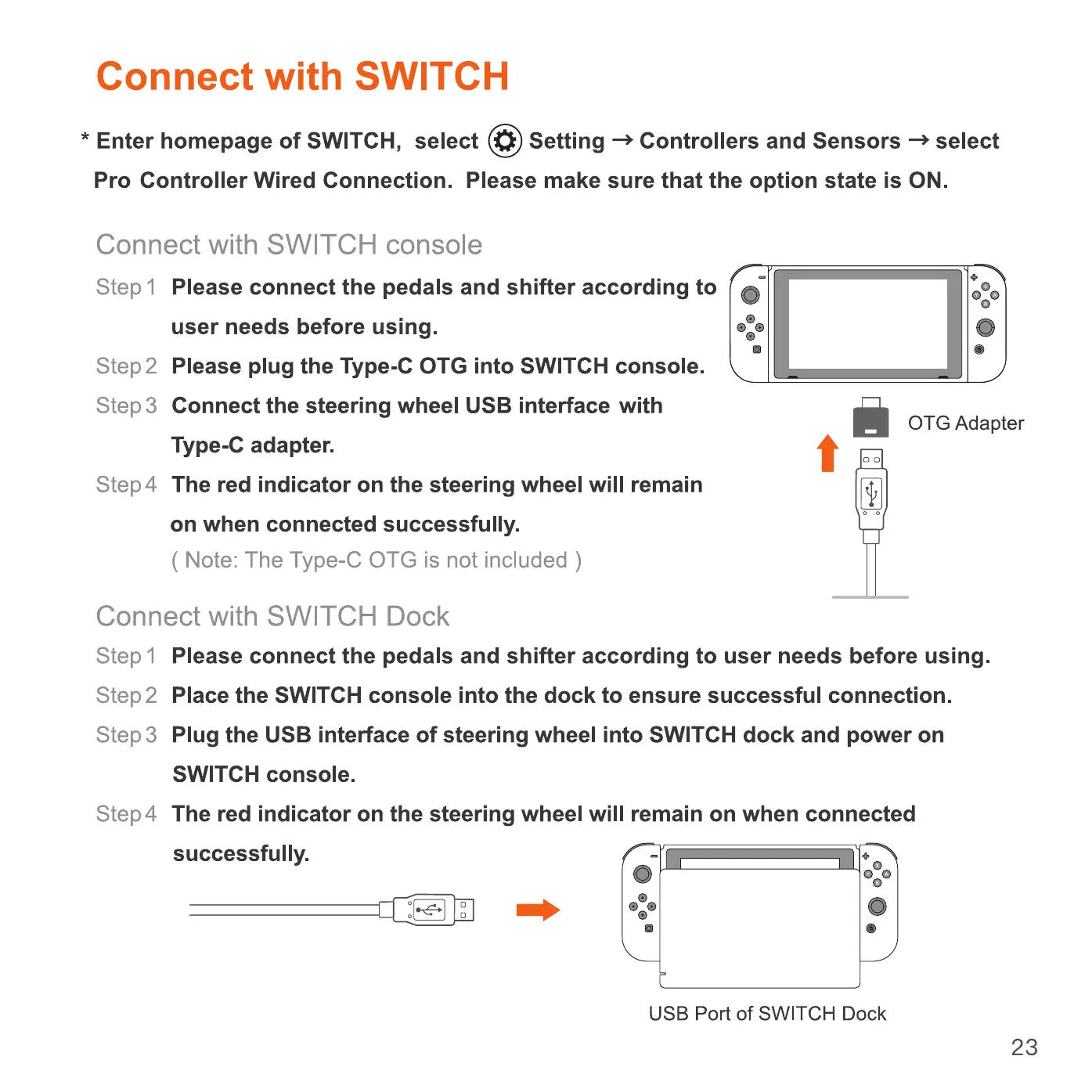 Connect with SWITCH

* Enter homepage of SWITCH, select Setting → Controllers and Sensors → select Pro Controller Wired Connection. Please make sure that the option state is ON.

Connect with SWITCH console

Step 1 Please connect the pedals and shifter according to user needs before using.

Step 2 Please plug the Type-C OTG into SWITCH console.

Step 3 Connect the steering wheel USB interface with Type-C adapter.

Step 4 The red indicator on the steering wheel will remain on when connected successfully.

( Note: The Type-C OTG is not included )

OTG Adapter

Connect with SWITCH Dock

Step 1 Please connect the pedals and shifter according to user needs before using.

Step 2 Place the SWITCH console into the dock to ensure successful connection.

Step 3 Plug the USB interface of steering wheel into SWITCH dock and power on SWITCH console.

Step 4 The red indicator on the steering wheel will remain on when connected successfully.

USB Port of SWITCH Dock

23