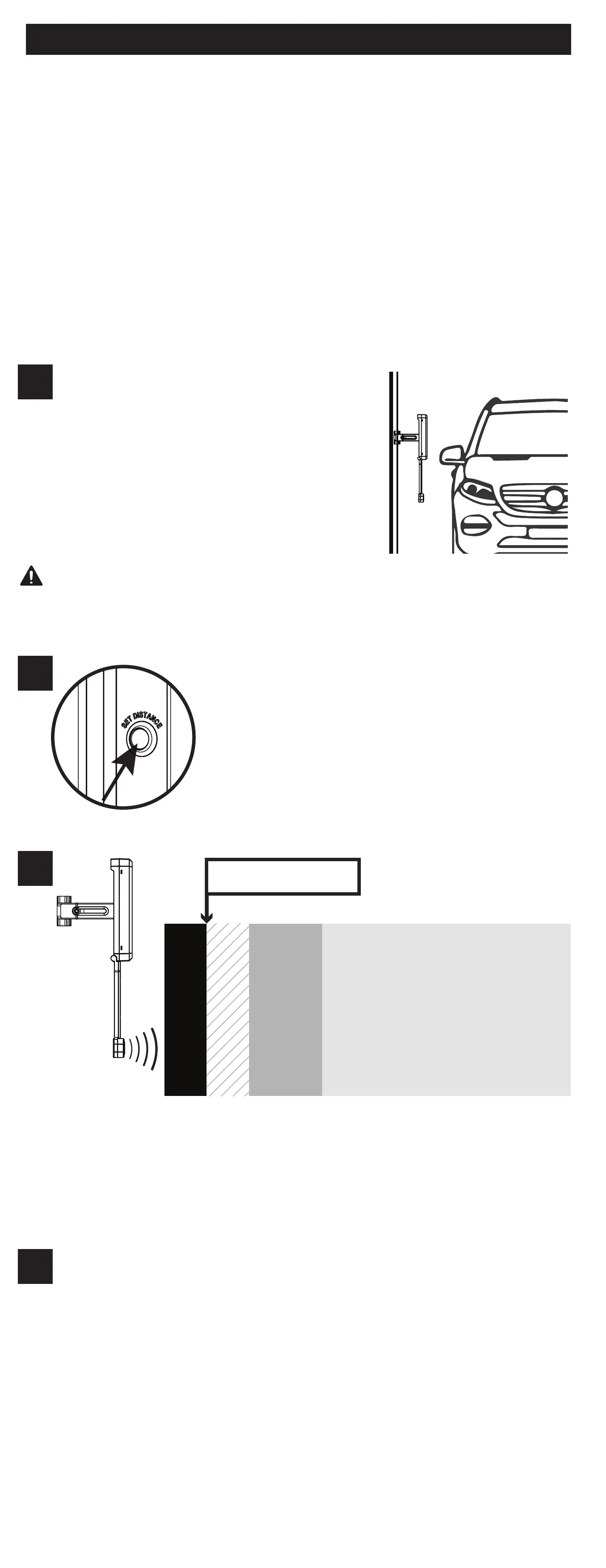 SET DISTANCE