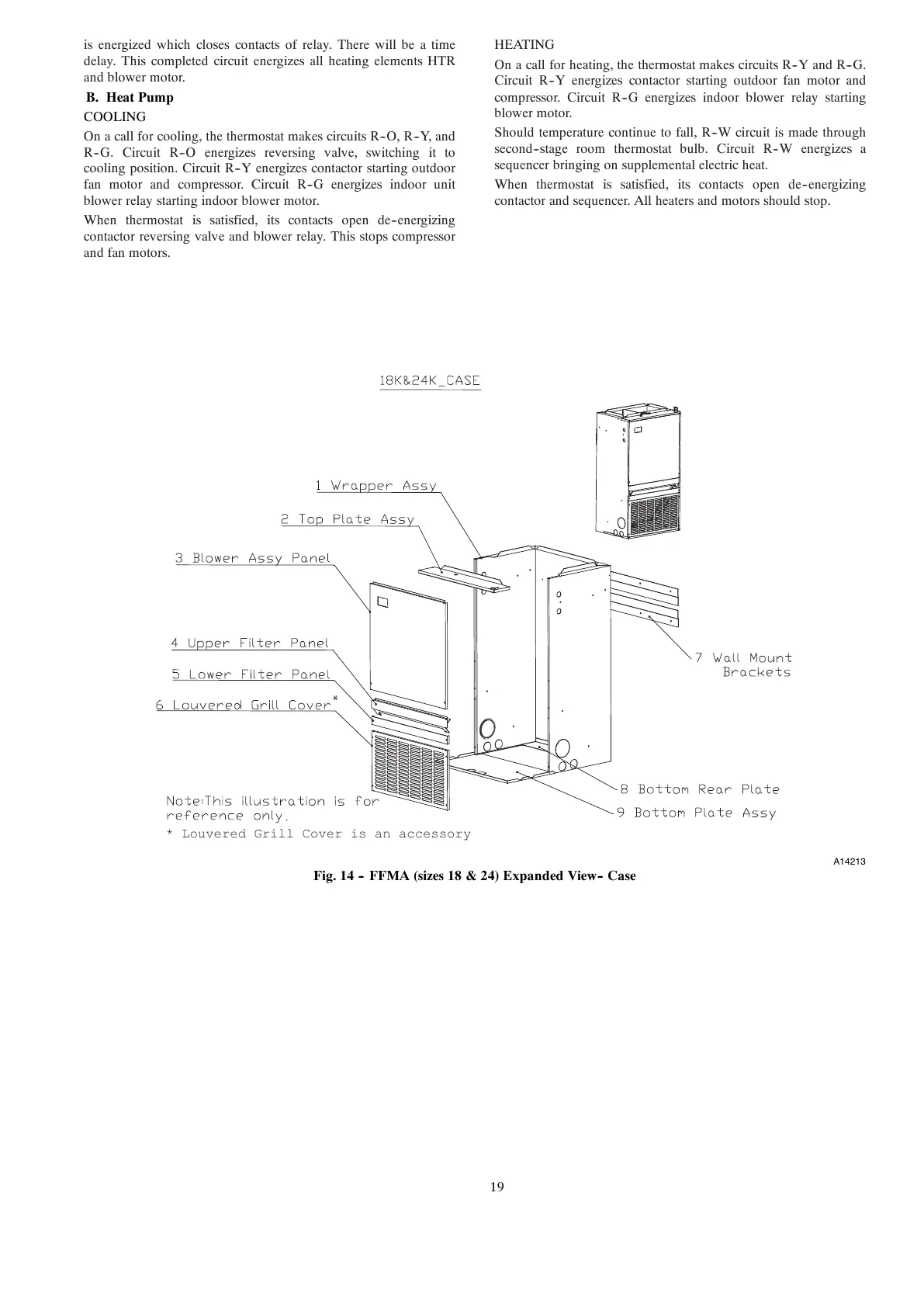 is energized which closes contacts of relay. There will be a time delay. This completed circuit energizes all heating elements HTR and blower motor.

B. Heat Pump

COOLING

On a call for cooling, the thermostat makes circuits R-O, R-Y, and R-G. Circuit R-O energizes reversing valve, switching it to cooling position. Circuit R-Y energizes contactor starting outdoor fan motor and compressor. Circuit R-G energizes indoor unit blower relay starting indoor blower motor.

When thermostat is satisfied, its contacts open de-energizing contactor reversing valve and blower relay. This stops compressor and fan motors.

HEATING

On a call for heating, the thermostat makes circuits R-Y and R-G. Circuit R-Y energizes contactor starting outdoor fan motor and compressor. Circuit R-G energizes indoor blower relay starting blower motor.

Should temperature continue to fall, R-W circuit is made through second-stage room thermostat bulb. Circuit R-W energizes a sequencer bringing on supplemental electric heat.

When thermostat is satisfied, its contacts open de-energizing contactor and sequencer. All heaters and motors should stop.

18K&24K_CASE

1 Wrapper Assy

2 Top Plate Assy

3 Blower Assy Panel

4 Upper Filter Panel

5 Lower Filter Panel

6 Louvered Grill Cover*

7 Wall Mount Brackets

8 Bottom Rear Plate

9 Bottom Plate Assy

Note:This illustration is for reference only.

* Louvered Grill Cover is an accessory

A14213

Fig. 14 - FFMA (sizes 18 & 24) Expanded View- Case

19