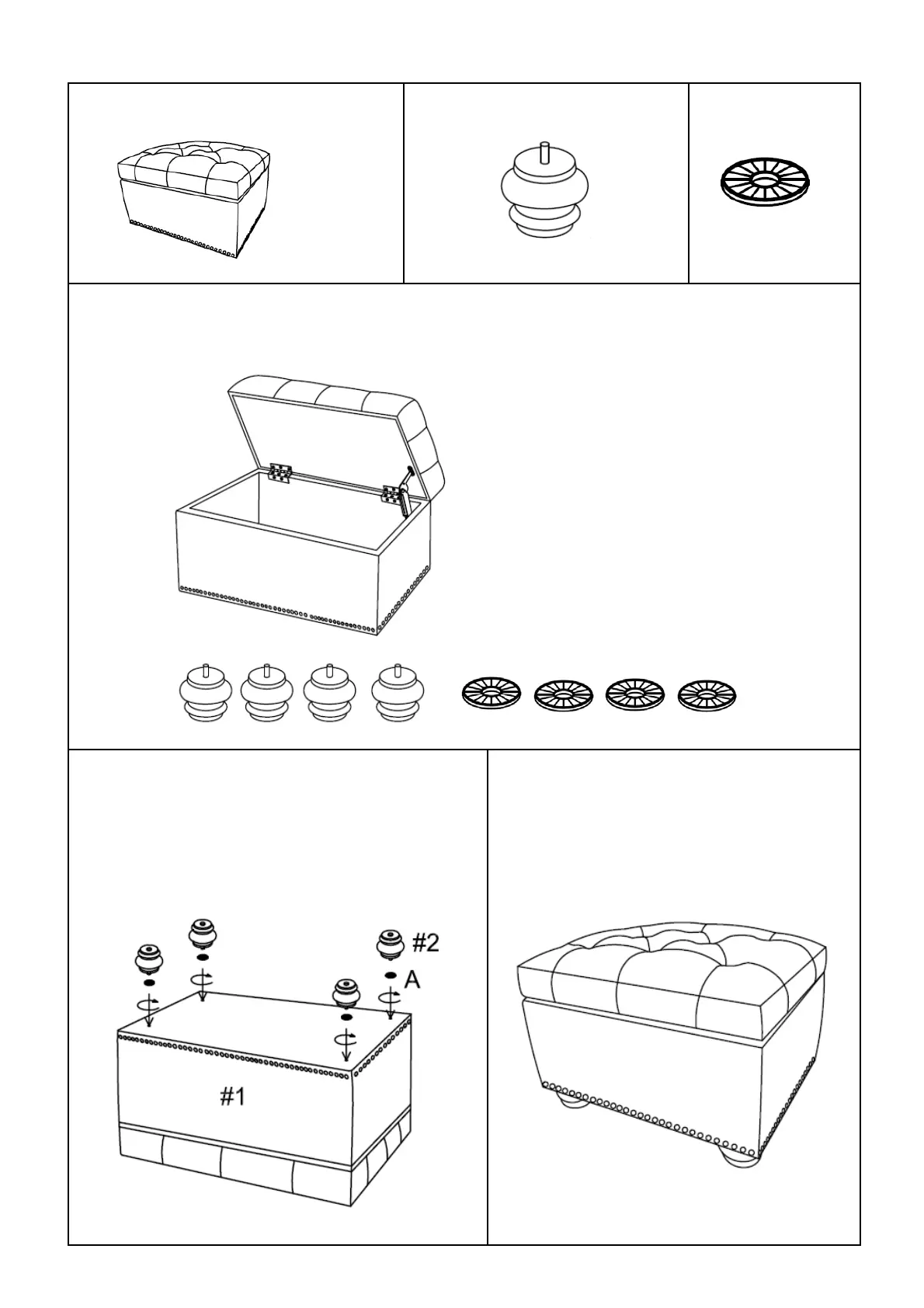 #2

A

#1