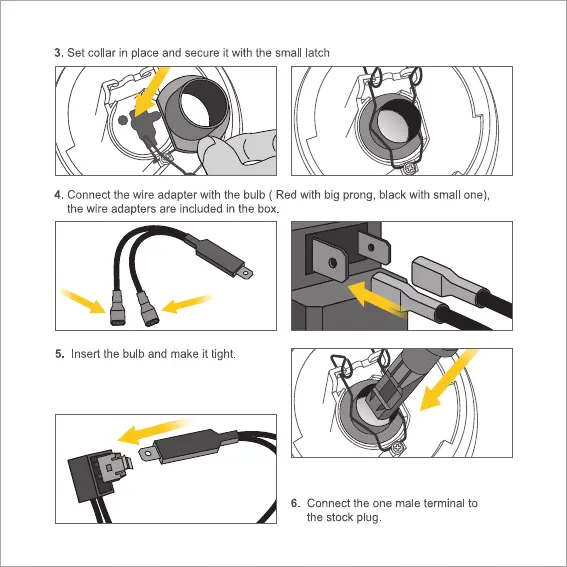 3. Set collar in place and secure it with the small latch

4. Connect the wire adapter with the bulb ( Red with big prong, black with small one), the wire adapters are included in the box.

5. Insert the bulb and make it tight.

6. Connect the one male terminal to the stock plug.