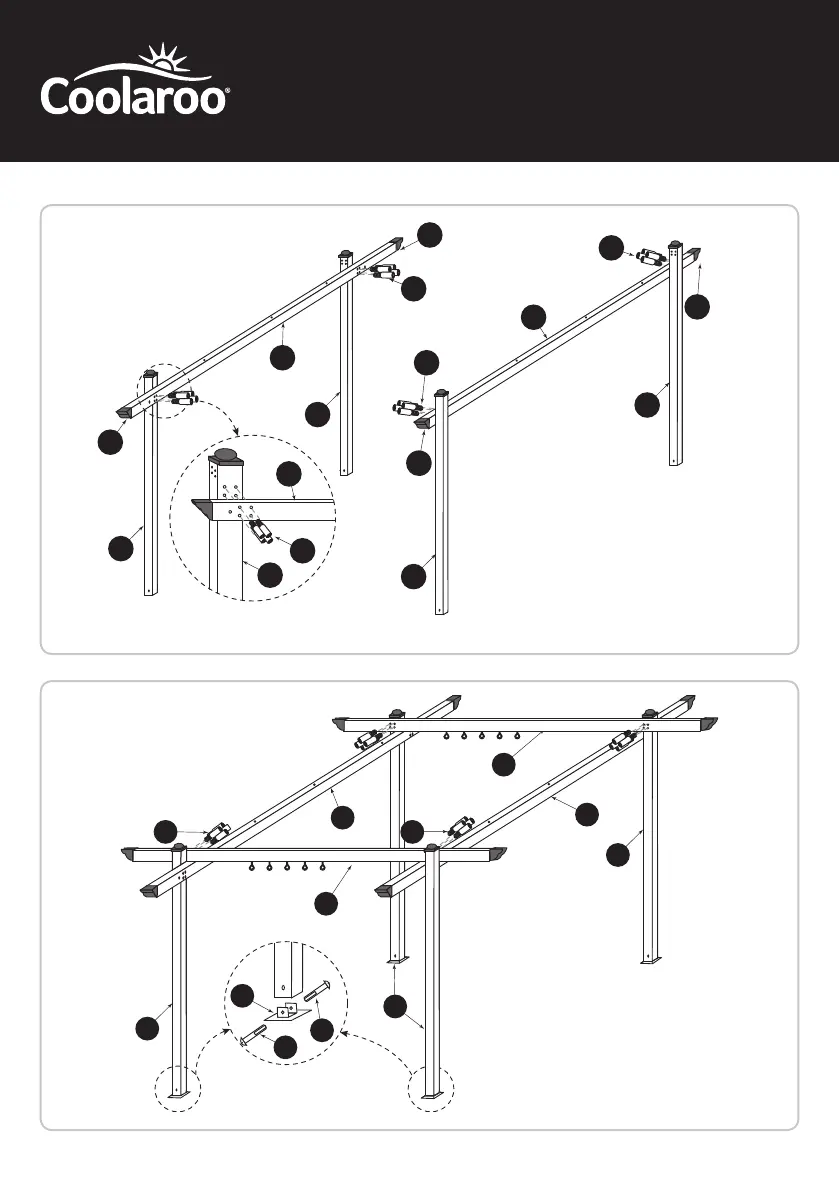 Coolaroo®