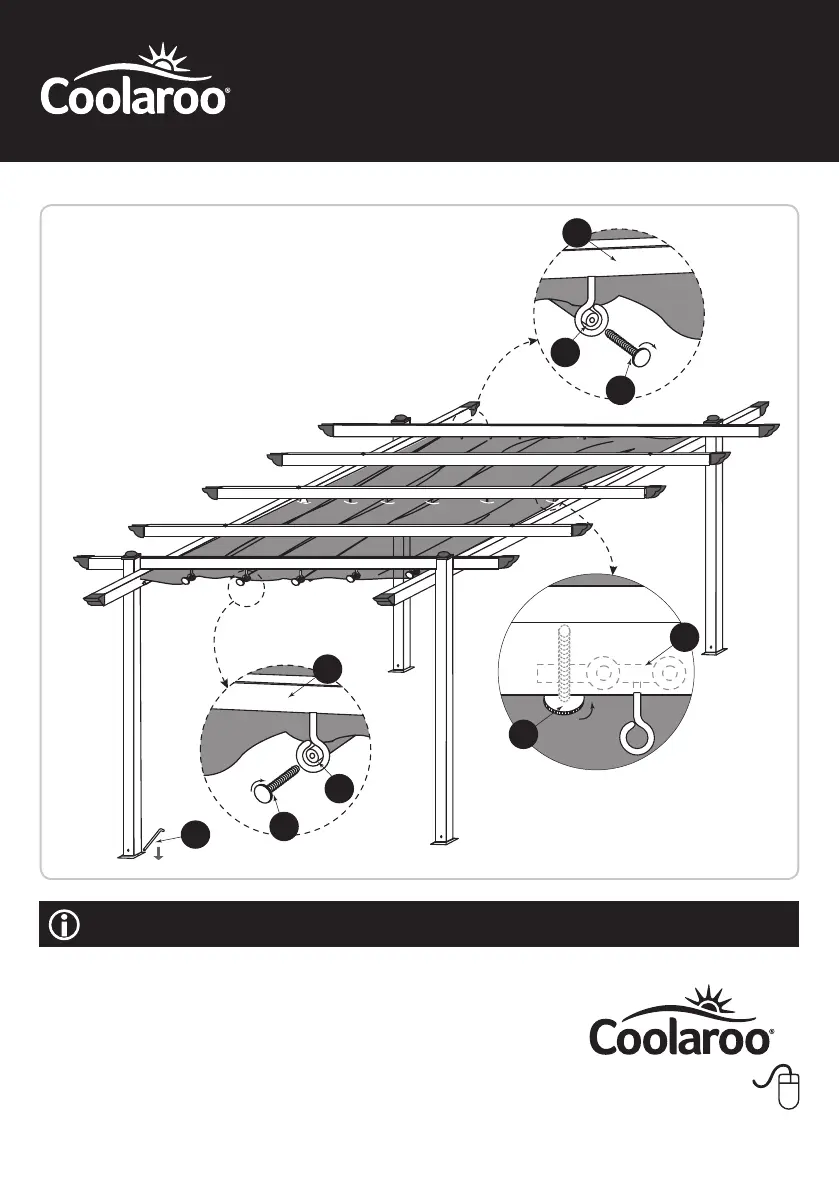 Coolaroo®

Coolaroo®