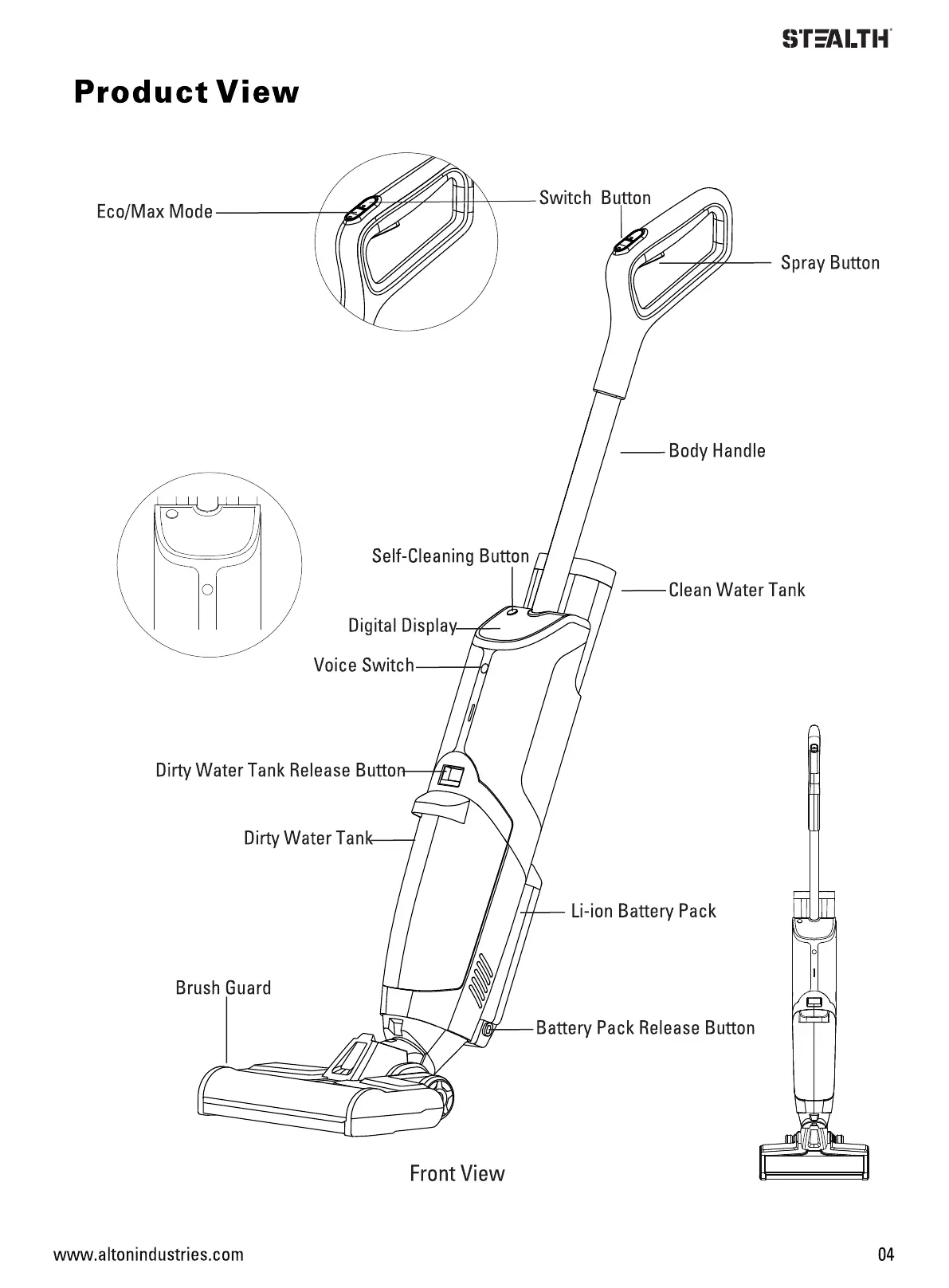 STEALTH

Product View

Eco/Max Mode

Switch Button

Spray Button

Body Handle

Self-Cleaning Button

Clean Water Tank

Digital Display

Voice Switch

Dirty Water Tank Release Button

Dirty Water Tank

Li-ion Battery Pack

Brush Guard

Battery Pack Release Button

Front View

www.altonindustries.com

04