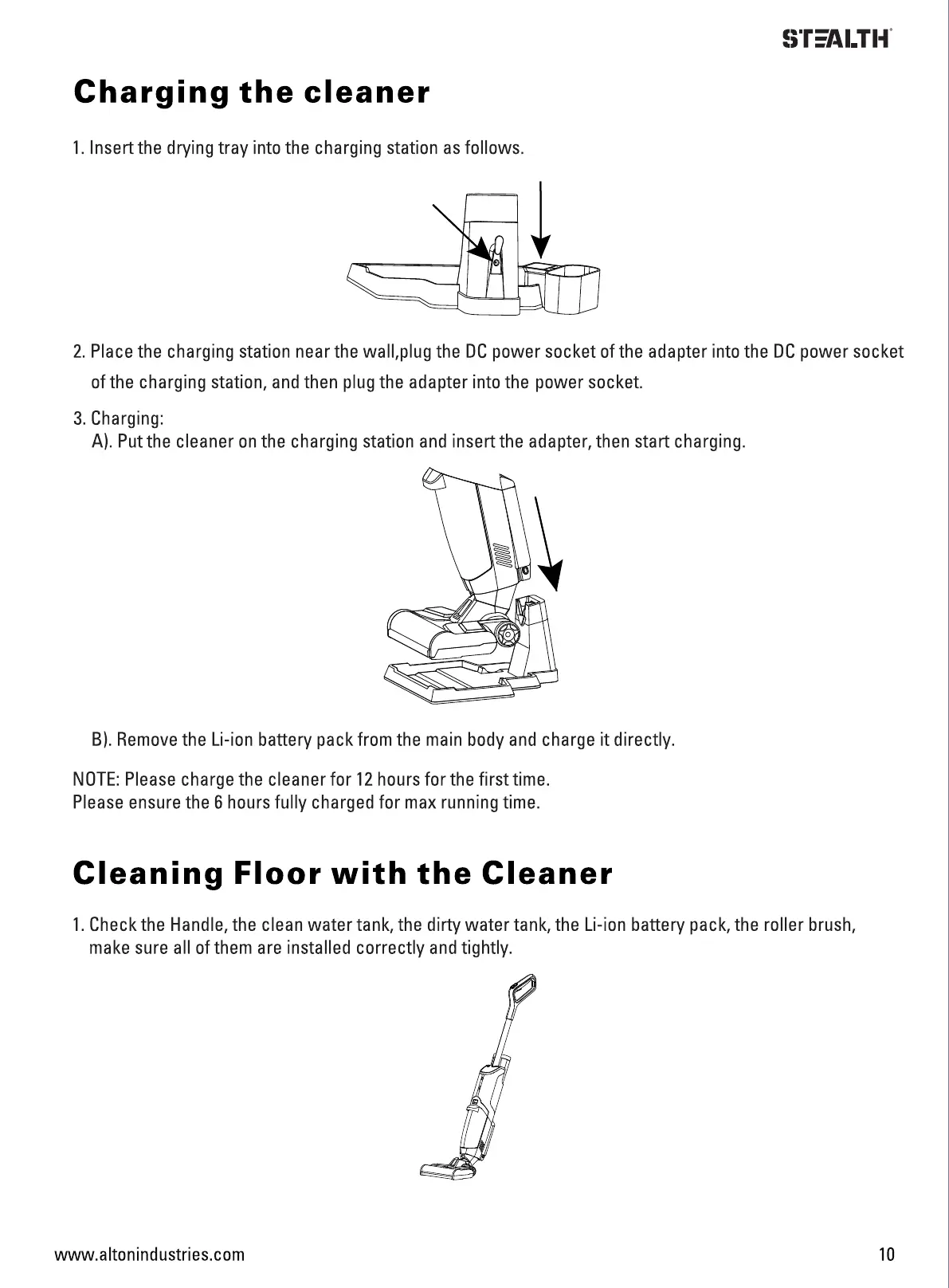 STEALTH®

Charging the cleaner

1. Insert the drying tray into the charging station as follows.

2. Place the charging station near the wall,plug the DC power socket of the adapter into the DC power socket of the charging station, and then plug the adapter into the power socket.

3. Charging:
A). Put the cleaner on the charging station and insert the adapter, then start charging.

B). Remove the Li-ion battery pack from the main body and charge it directly.

NOTE: Please charge the cleaner for 12 hours for the first time.
Please ensure the 6 hours fully charged for max running time.

Cleaning Floor with the Cleaner

1. Check the Handle, the clean water tank, the dirty water tank, the Li-ion battery pack, the roller brush, make sure all of them are installed correctly and tightly.

www.altonindustries.com

10