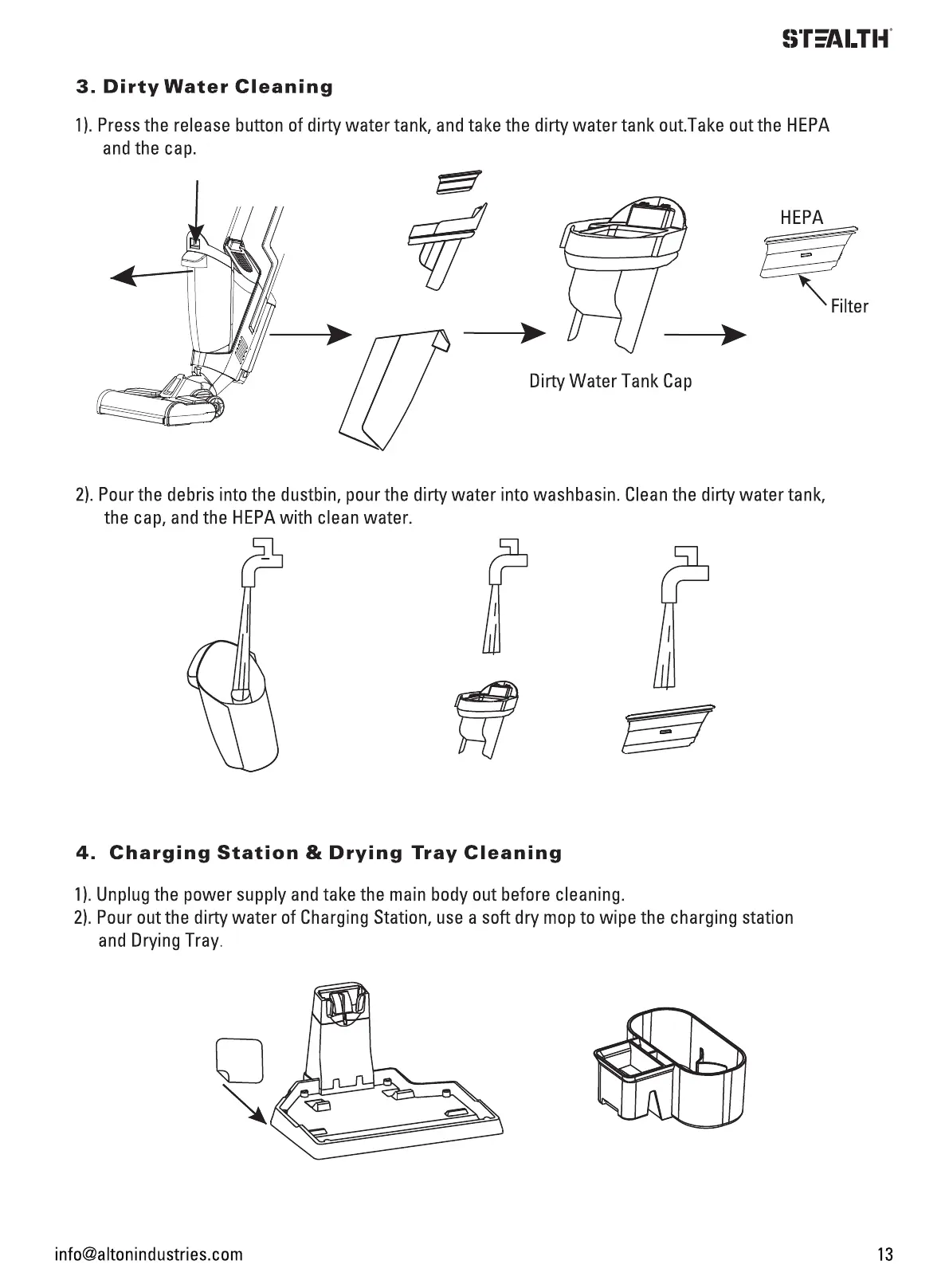 STEALTH®

3. Dirty Water Cleaning

1). Press the release button of dirty water tank, and take the dirty water tank out.Take out the HEPA and the cap.

HEPA

Filter

Dirty Water Tank Cap

2). Pour the debris into the dustbin, pour the dirty water into washbasin. Clean the dirty water tank, the cap, and the HEPA with clean water.

4. Charging Station & Drying Tray Cleaning

1). Unplug the power supply and take the main body out before cleaning.
2). Pour out the dirty water of Charging Station, use a soft dry mop to wipe the charging station and Drying Tray.

info@altonindustries.com

13