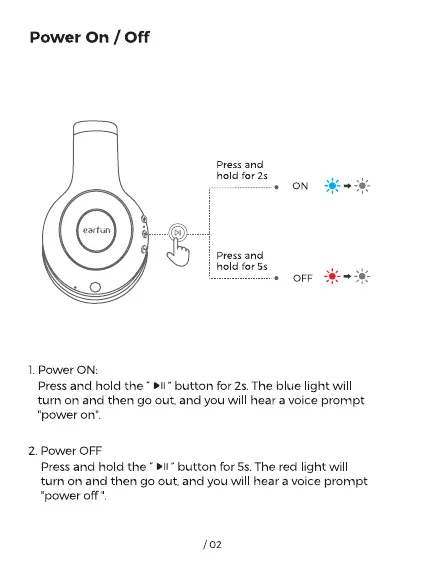 Power On / Off

earfun

Press and hold for 2s

ON

Press and hold for 5s

OFF

1. Power ON:
Press and hold the " ▶II " button for 2s. The blue light will turn on and then go out, and you will hear a voice prompt "power on".

2. Power OFF
Press and hold the " ▶II " button for 5s. The red light will turn on and then go out, and you will hear a voice prompt "power off ".

/ 02