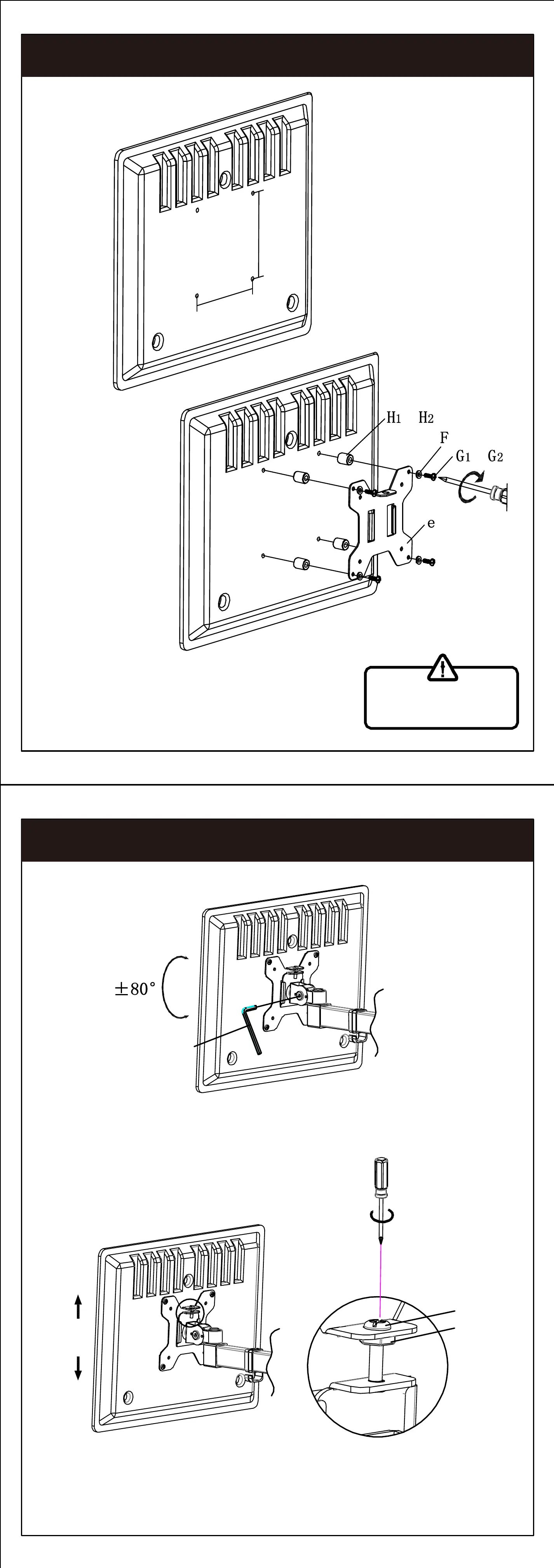 H1 H2
F
G1 G2
e

±80°