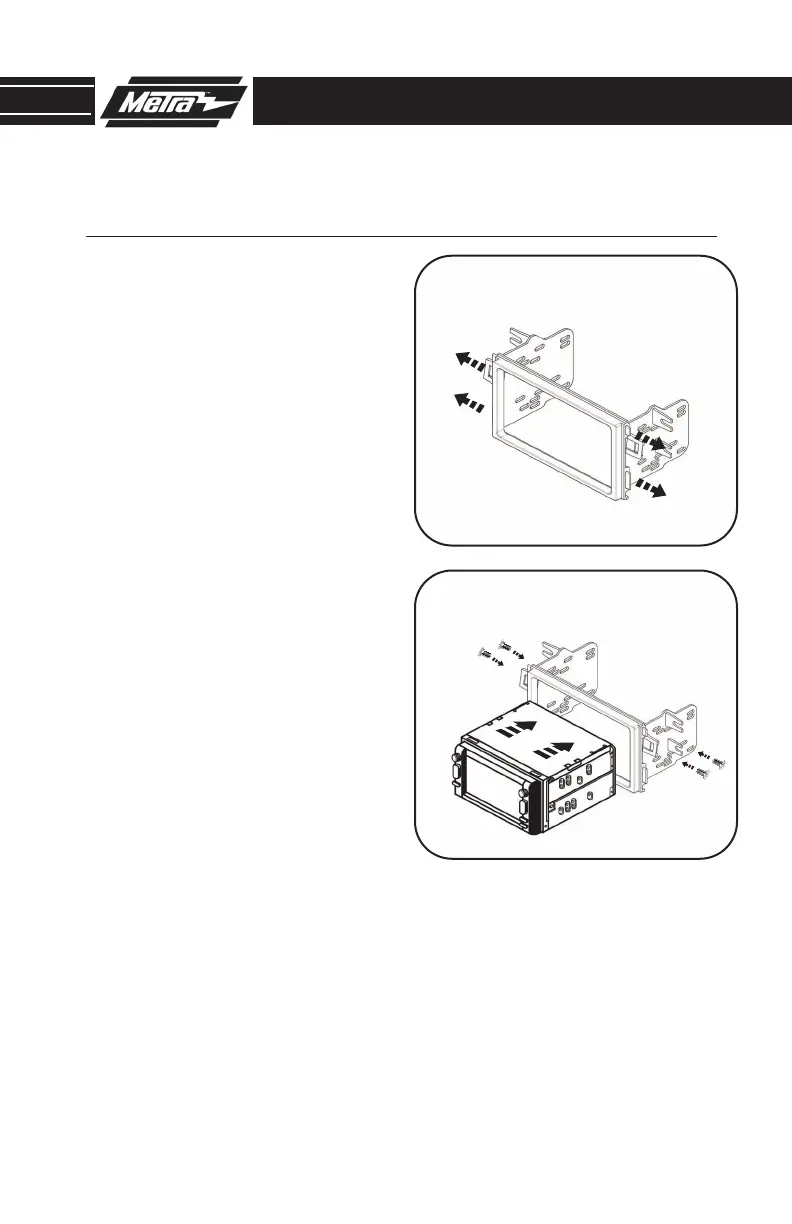 Metra