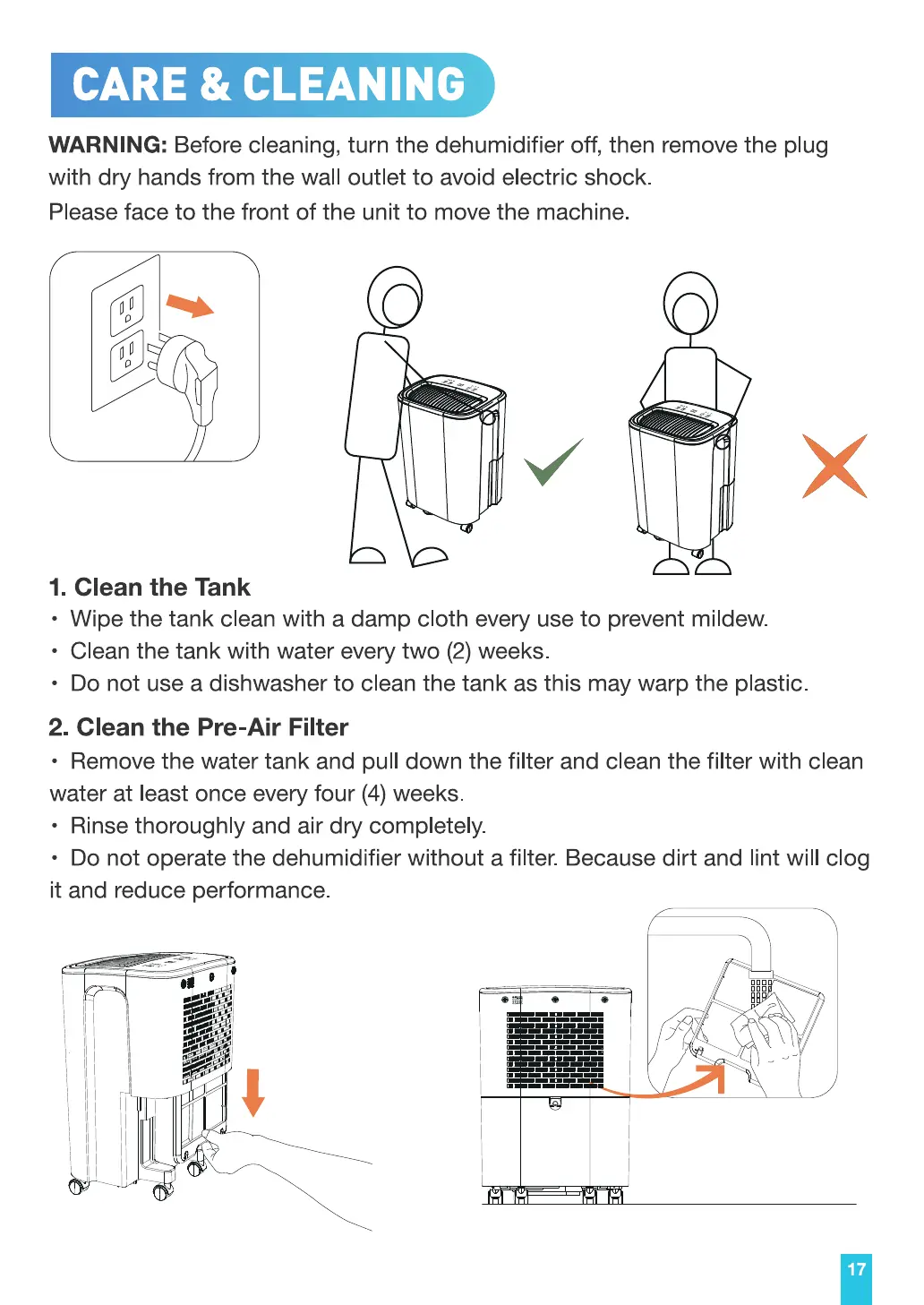 CARE & CLEANING

WARNING: Before cleaning, turn the dehumidifier off, then remove the plug with dry hands from the wall outlet to avoid electric shock.
Please face to the front of the unit to move the machine.

1. Clean the Tank
• Wipe the tank clean with a damp cloth every use to prevent mildew.
• Clean the tank with water every two (2) weeks.
• Do not use a dishwasher to clean the tank as this may warp the plastic.

2. Clean the Pre-Air Filter
• Remove the water tank and pull down the filter and clean the filter with clean water at least once every four (4) weeks.
• Rinse thoroughly and air dry completely.
• Do not operate the dehumidifier without a filter. Because dirt and lint will clog it and reduce performance.

17