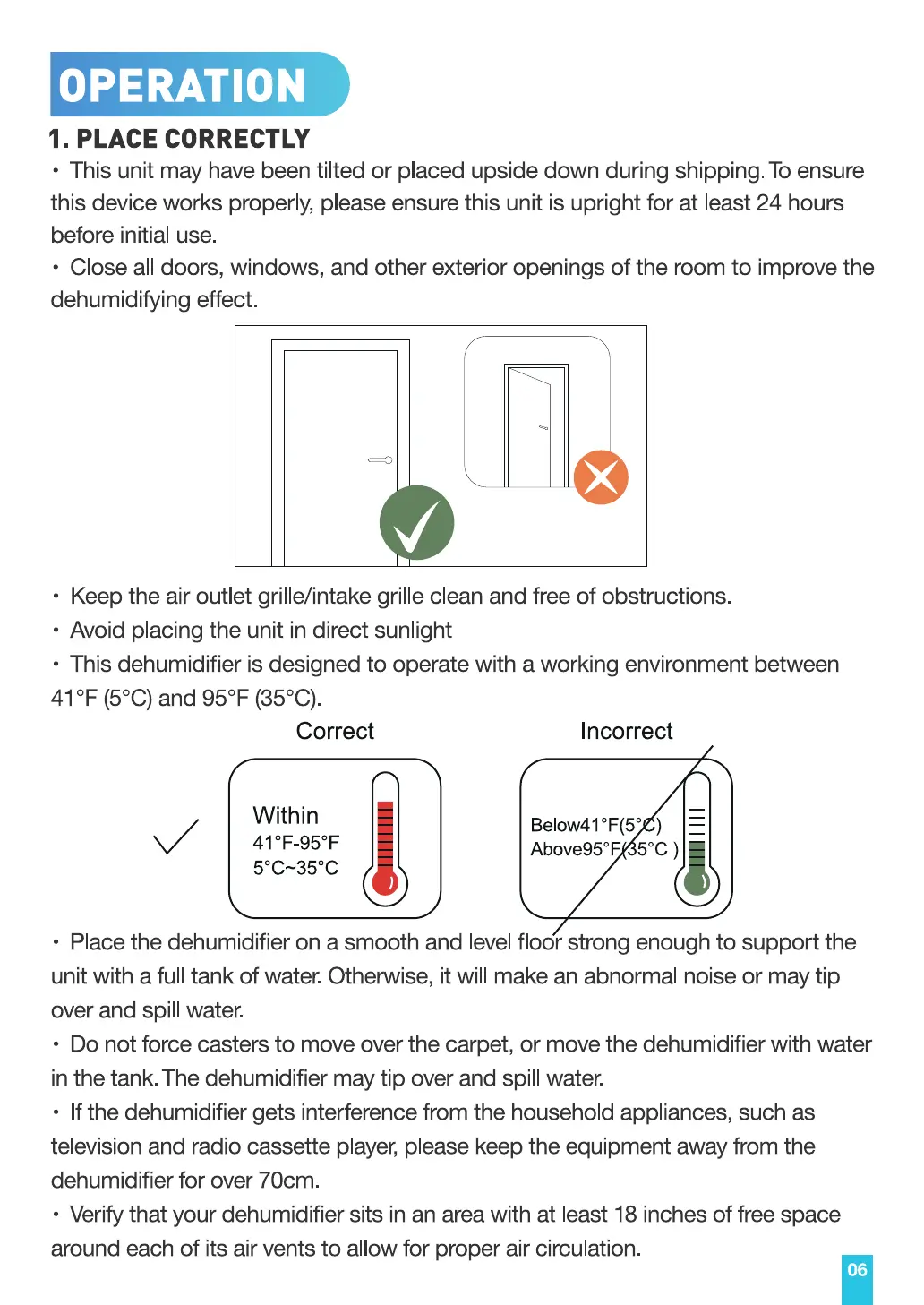 OPERATION

1. PLACE CORRECTLY

• This unit may have been tilted or placed upside down during shipping. To ensure this device works properly, please ensure this unit is upright for at least 24 hours before initial use.

• Close all doors, windows, and other exterior openings of the room to improve the dehumidifying effect.

• Keep the air outlet grille/intake grille clean and free of obstructions.

• Avoid placing the unit in direct sunlight

• This dehumidifier is designed to operate with a working environment between 41°F (5°C) and 95°F (35°C).

Correct

Within
41°F-95°F
5°C~35°C

Incorrect

Below41°F(5°C)
Above95°F(35°C )

• Place the dehumidifier on a smooth and level floor strong enough to support the unit with a full tank of water. Otherwise, it will make an abnormal noise or may tip over and spill water.

• Do not force casters to move over the carpet, or move the dehumidifier with water in the tank. The dehumidifier may tip over and spill water.

• If the dehumidifier gets interference from the household appliances, such as television and radio cassette player, please keep the equipment away from the dehumidifier for over 70cm.

• Verify that your dehumidifier sits in an area with at least 18 inches of free space around each of its air vents to allow for proper air circulation.

06