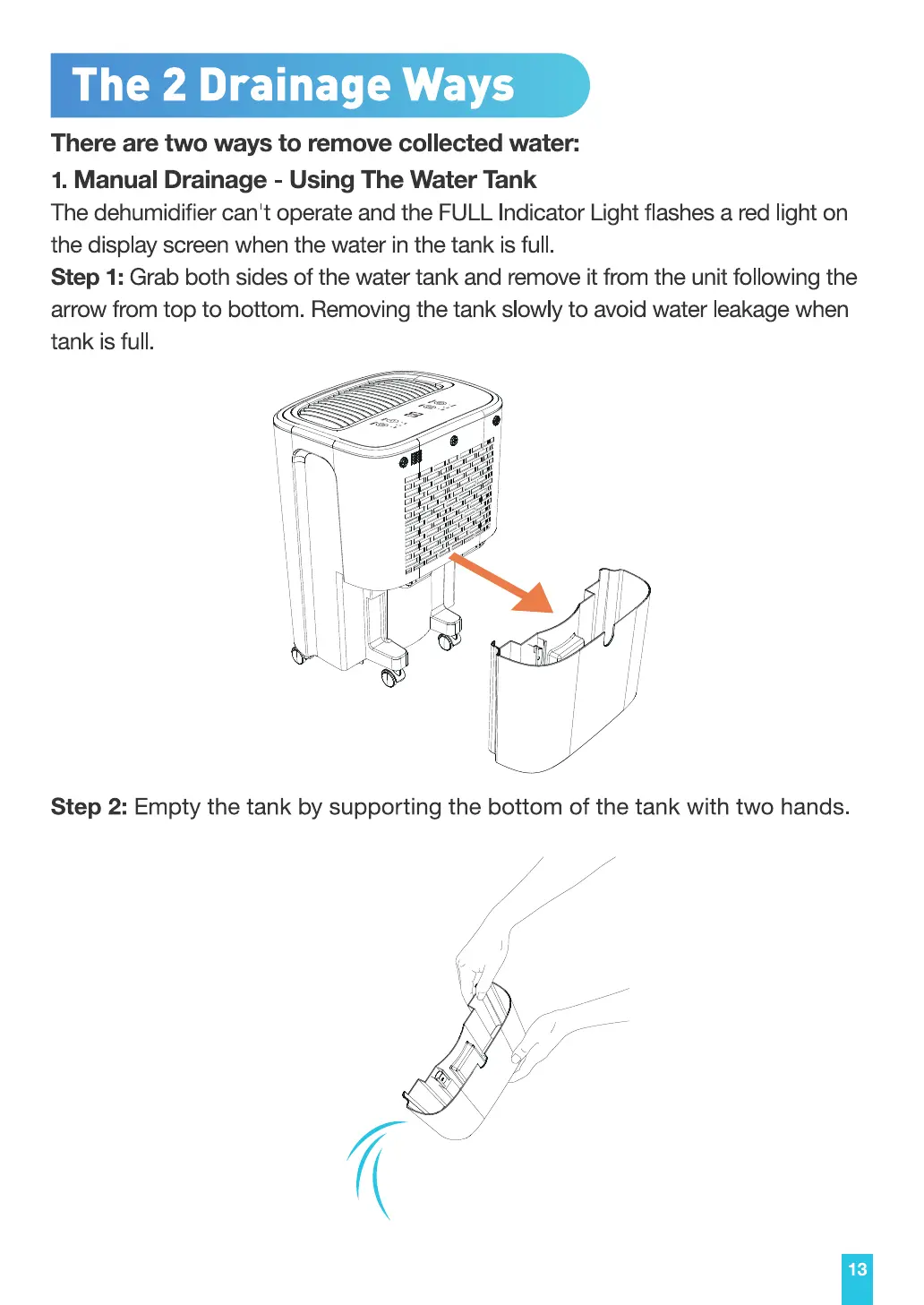 The 2 Drainage Ways

There are two ways to remove collected water:

1. Manual Drainage - Using The Water Tank

The dehumidifier can't operate and the FULL Indicator Light flashes a red light on the display screen when the water in the tank is full.

Step 1: Grab both sides of the water tank and remove it from the unit following the arrow from top to bottom. Removing the tank slowly to avoid water leakage when tank is full.

Step 2: Empty the tank by supporting the bottom of the tank with two hands.

13