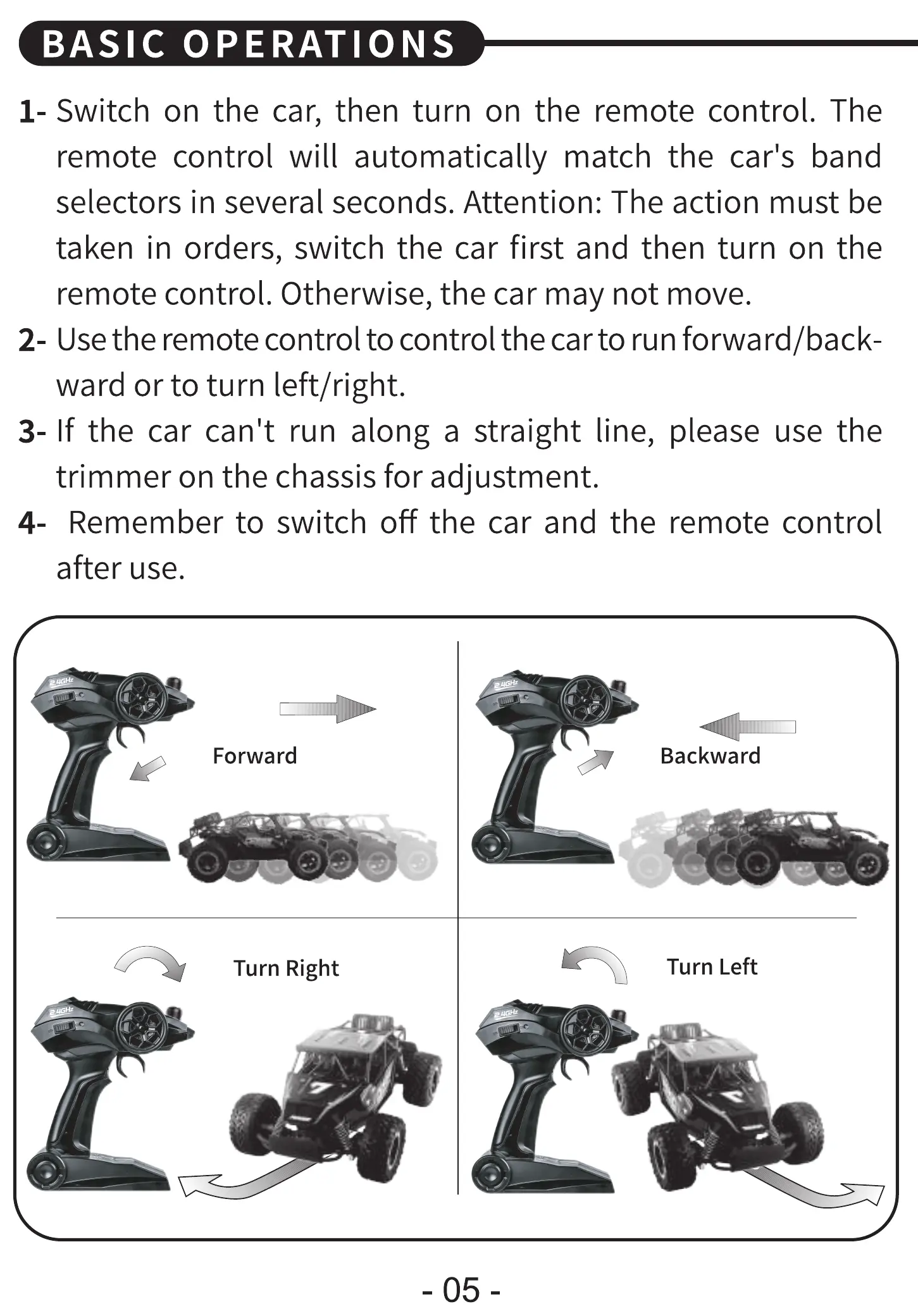 BASIC OPERATIONS

1- Switch on the car, then turn on the remote control. The remote control will automatically match the car's band selectors in several seconds. Attention: The action must be taken in orders, switch the car first and then turn on the remote control. Otherwise, the car may not move.

2- Use the remote control to control the car to run forward/backward or to turn left/right.

3- If the car can't run along a straight line, please use the trimmer on the chassis for adjustment.

4- Remember to switch off the car and the remote control after use.

2.4GHz

Forward

2.4GHz

Backward

Turn Right

2.4GHz

Turn Left

2.4GHz

- 05 -