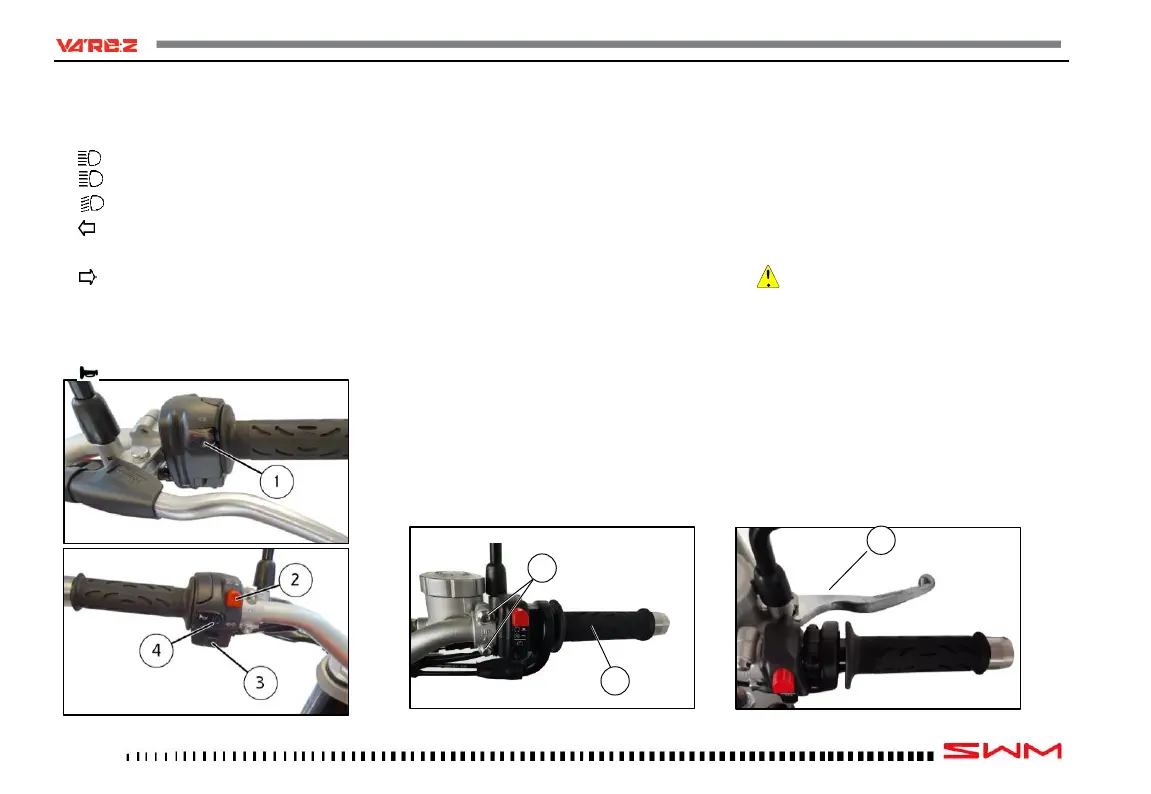 VAREZ

1

2

4

3

SWM