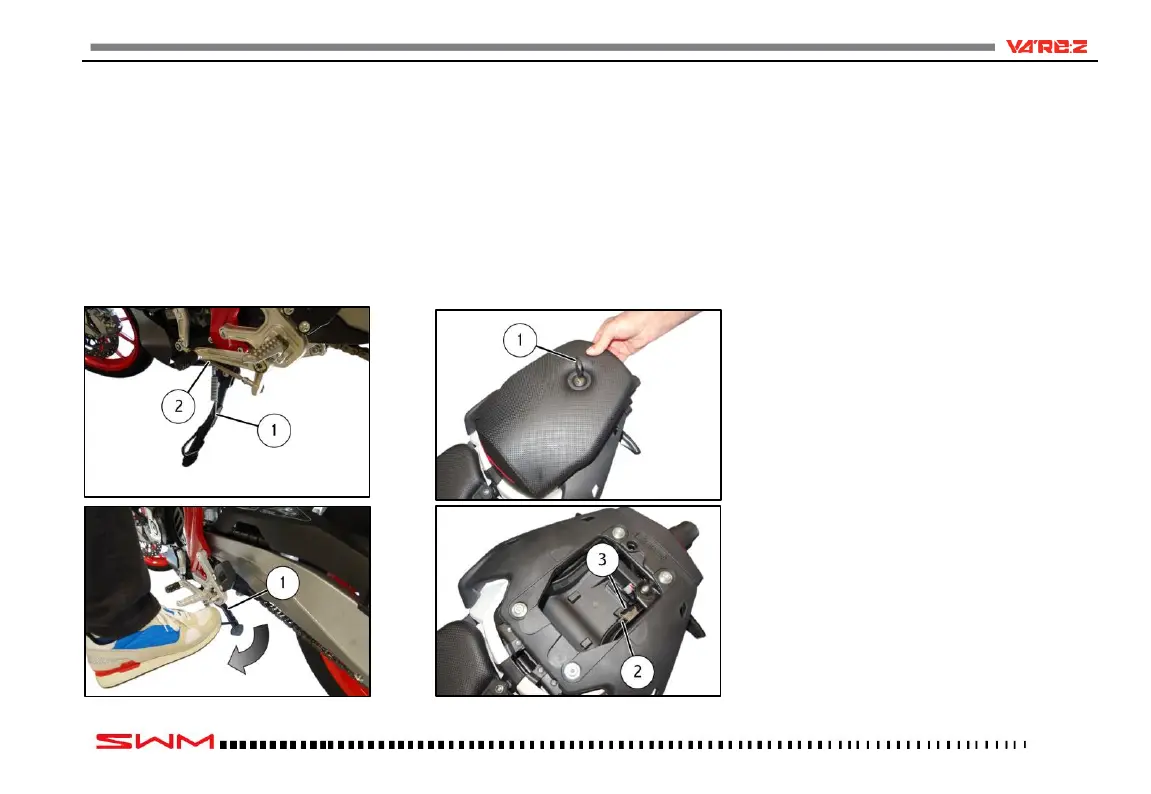 VAREZ

2
1

1

1

3
2

SWM