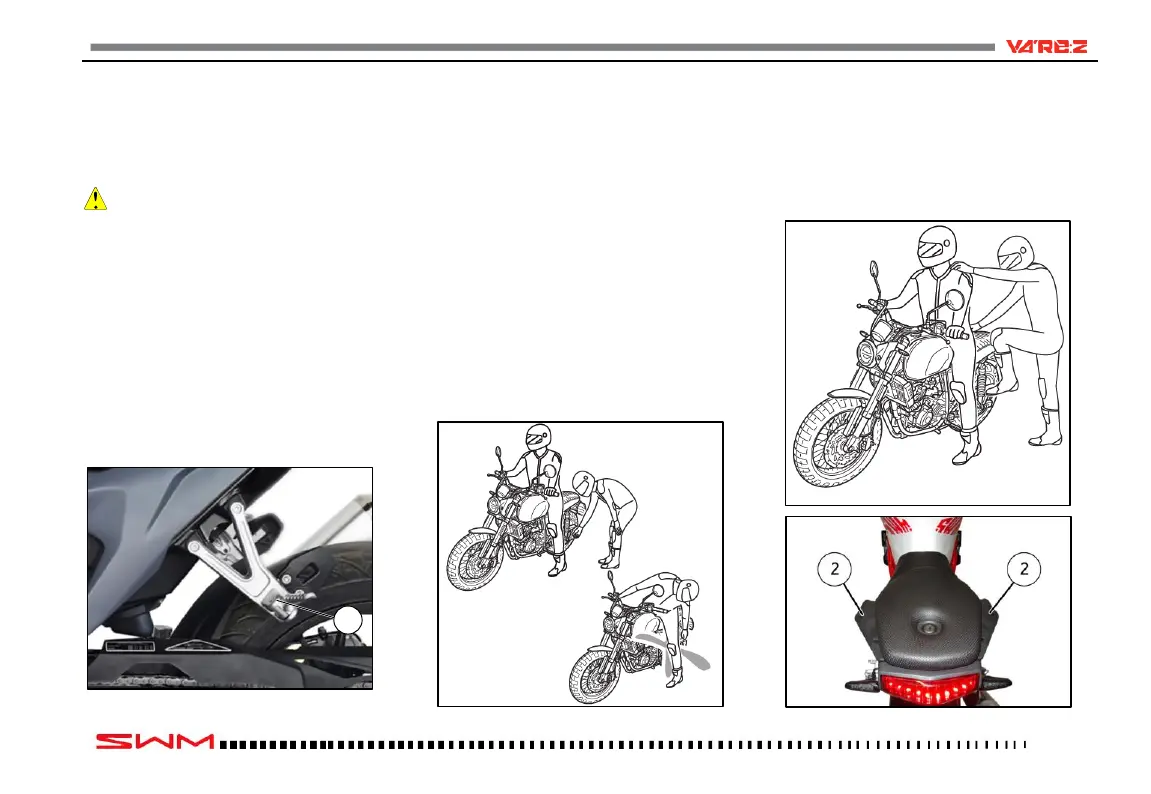 VAREZ

2

2

SWM