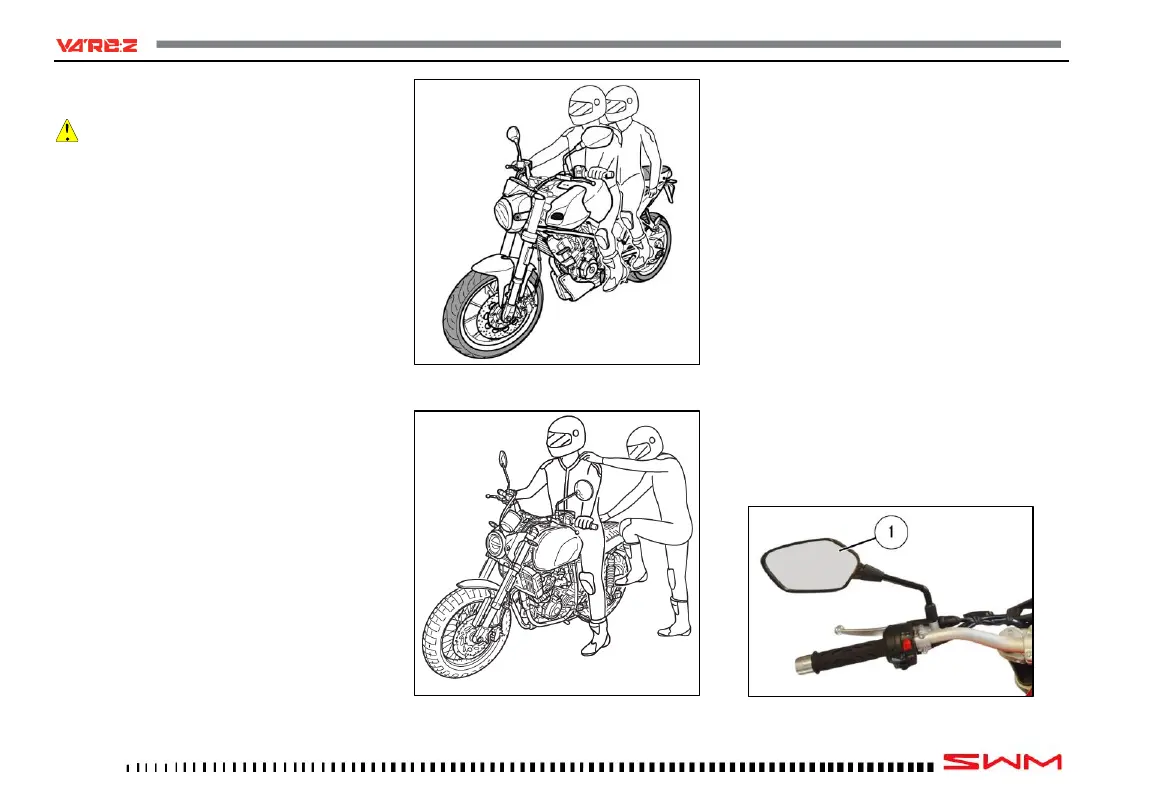 VAREZ

1

SWM