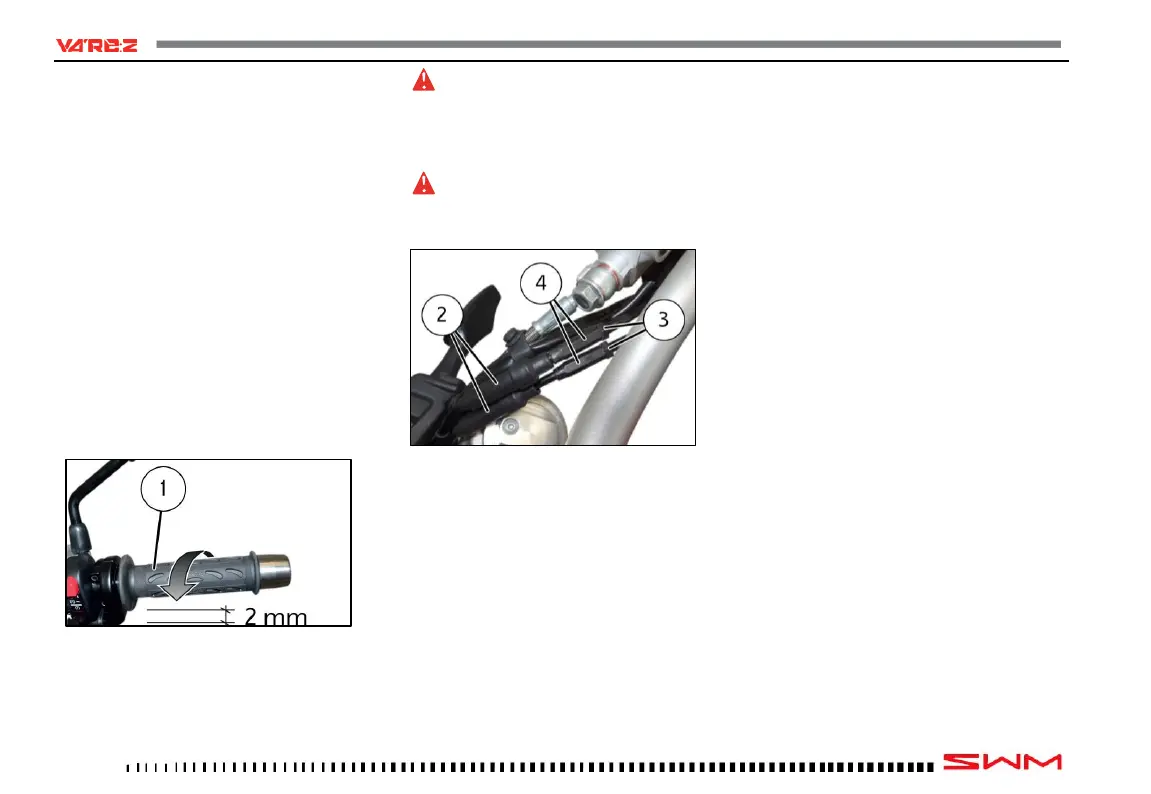 VAREZ

2

4

3

1

2 mm

SWM